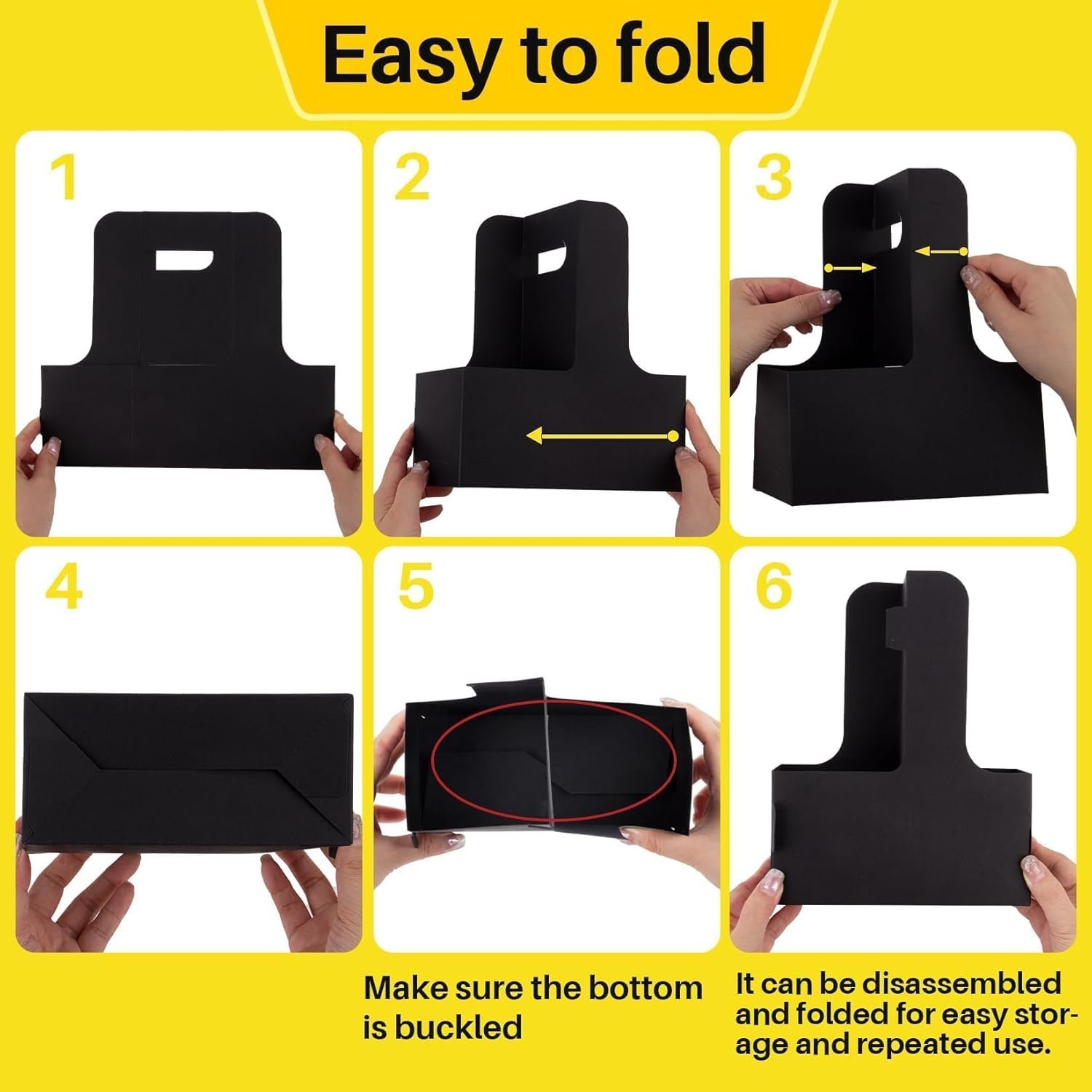 Easy to fold

1

2

3

4

5

6

Make sure the bottom is buckled

It can be disassembled and folded for easy storage and repeated use.