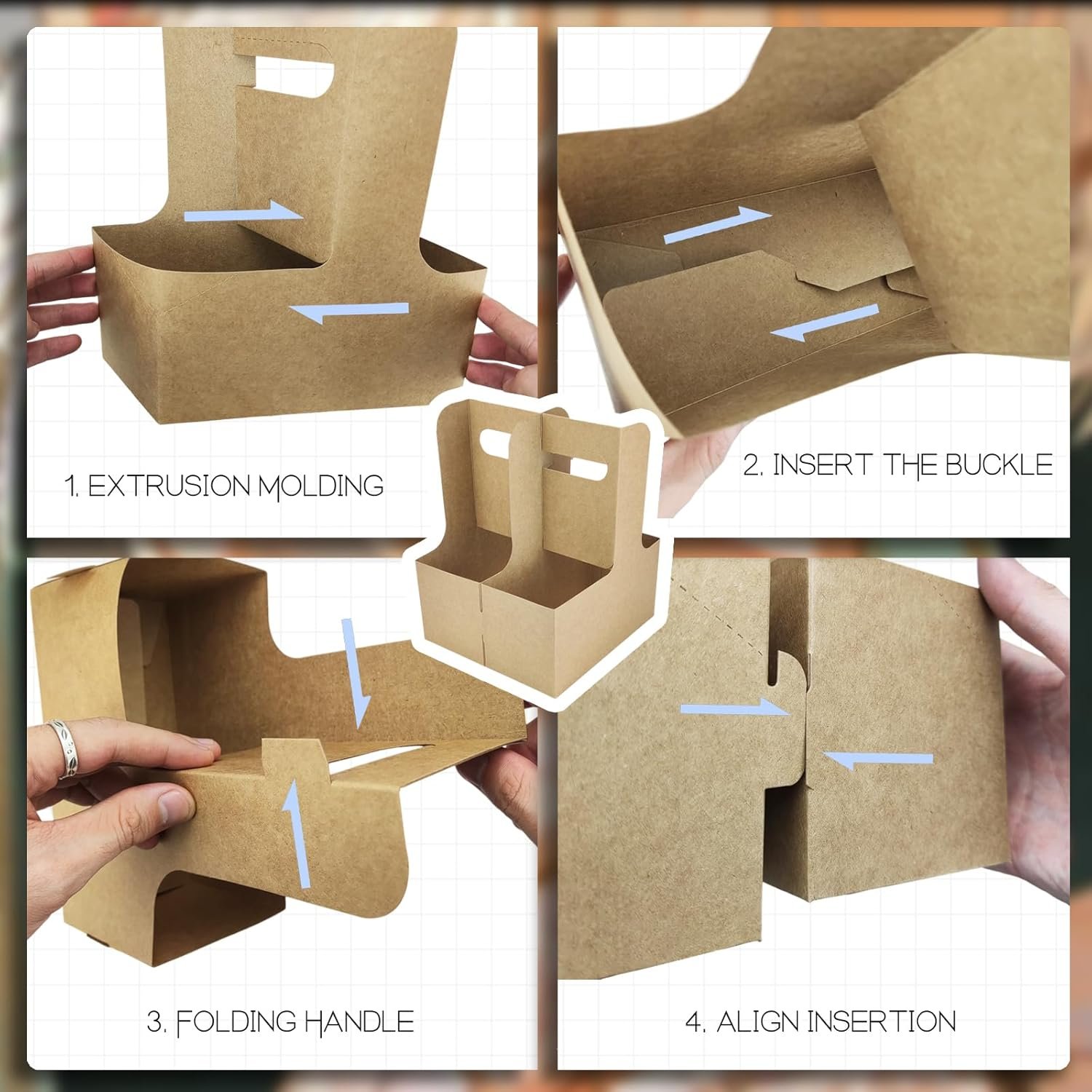 1. EXTRUSION MOLDING

2. INSERT THE BUCKLE

3. FOLDING HANDLE

4. ALIGN INSERTION