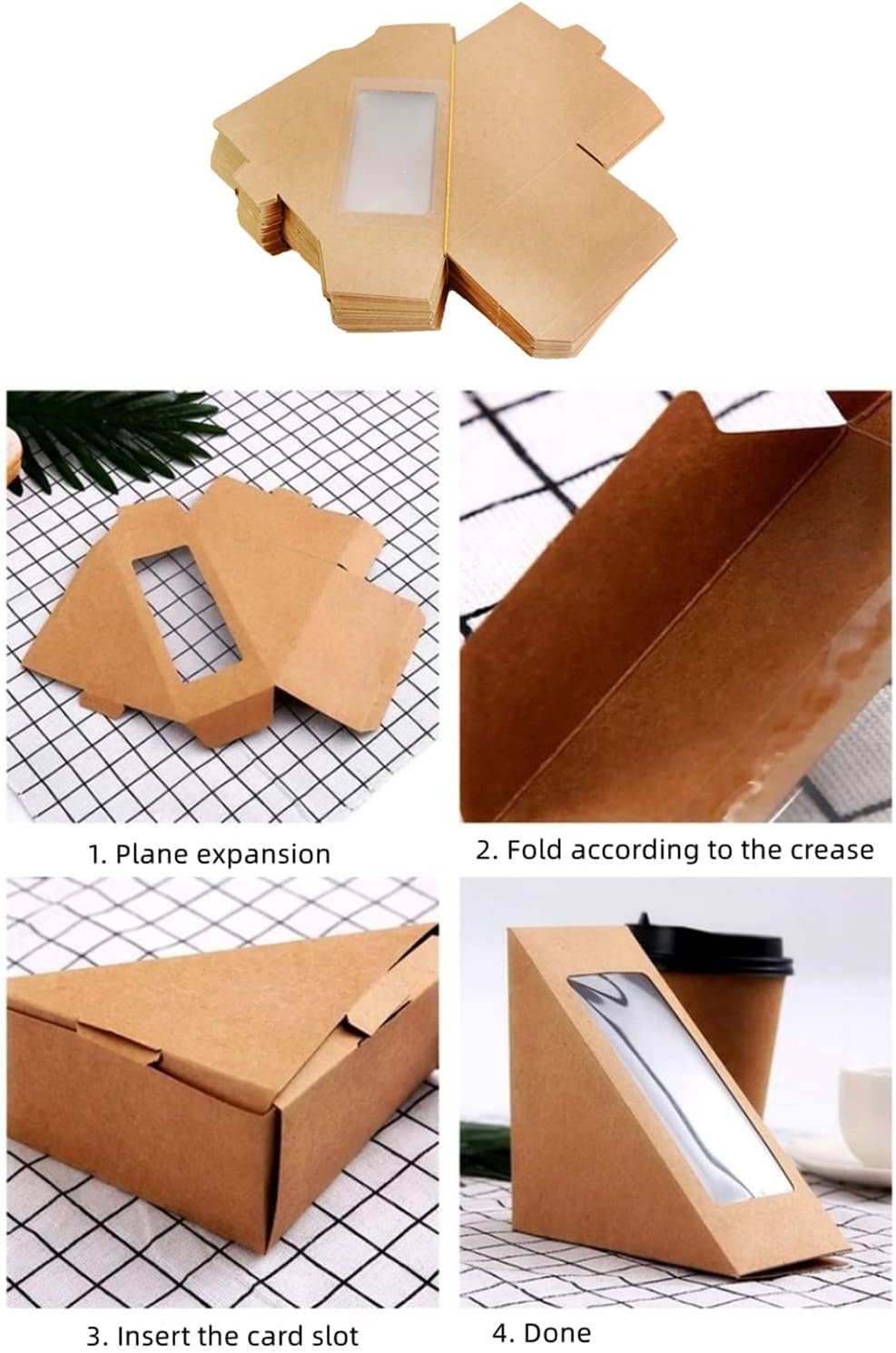 1. Plane expansion

2. Fold according to the crease

3. Insert the card slot

4. Done