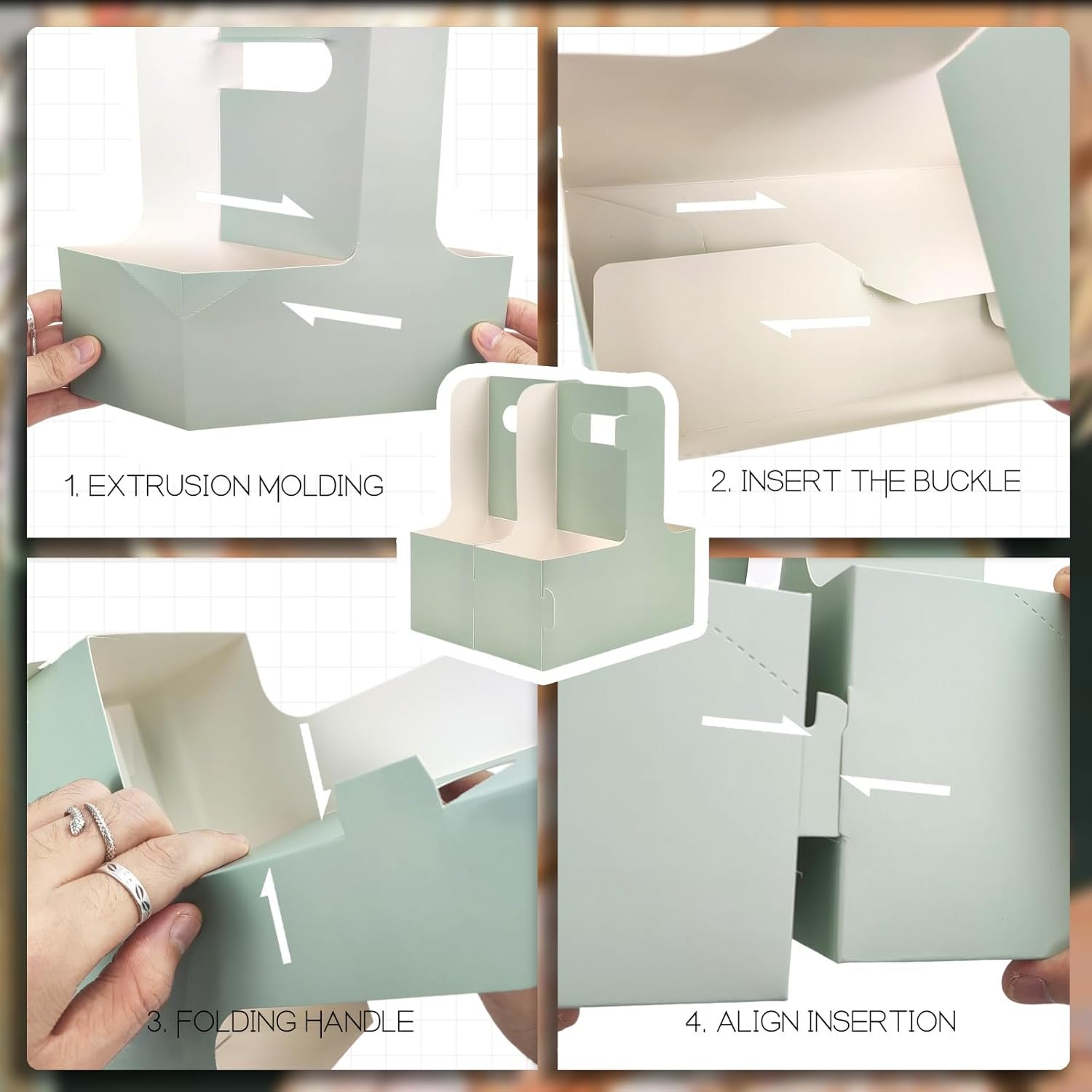 1. EXTRUSION MOLDING

2. INSERT THE BUCKLE

3. FOLDING HANDLE

4. ALIGN INSERTION