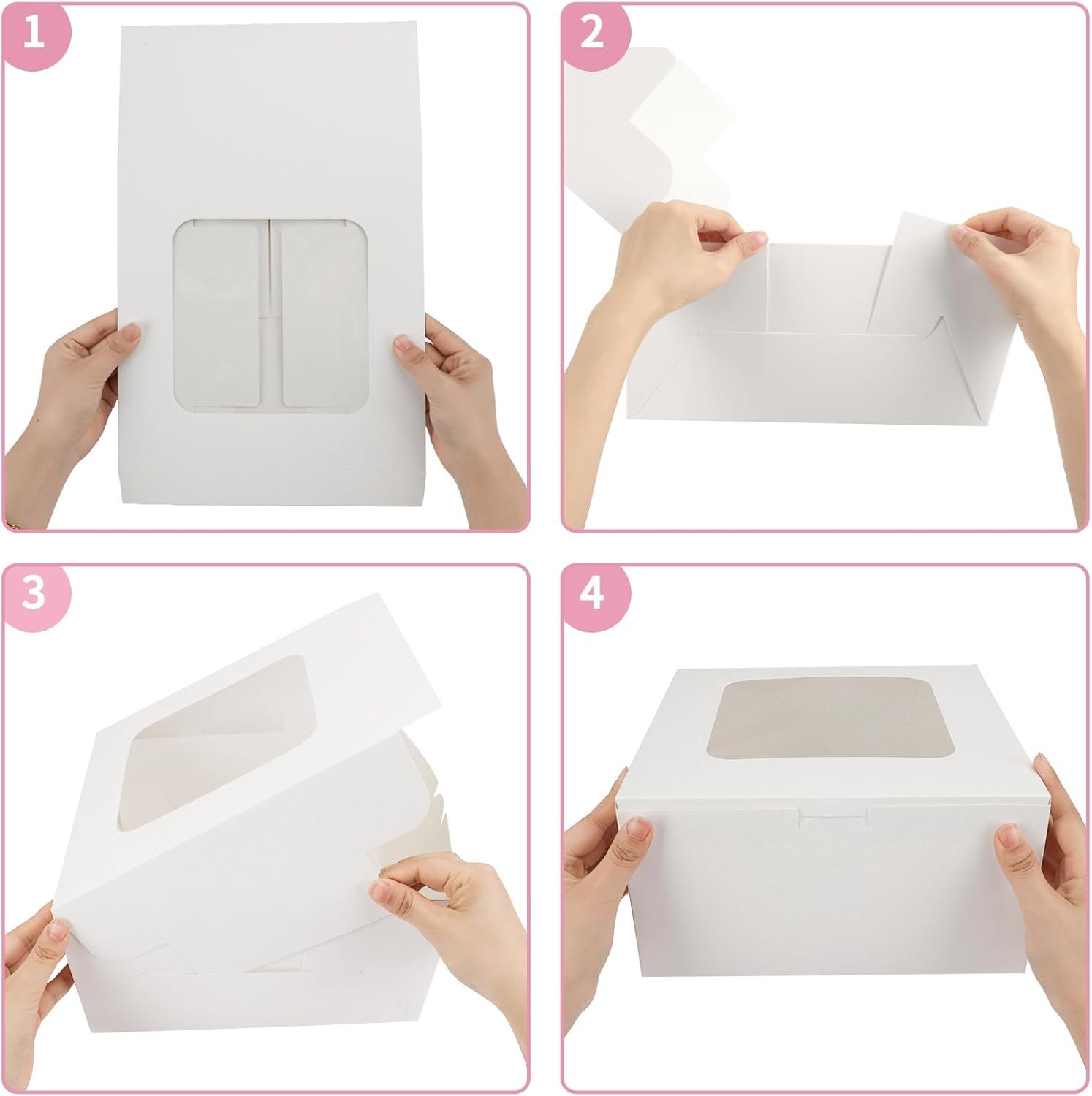 1

2

3

4