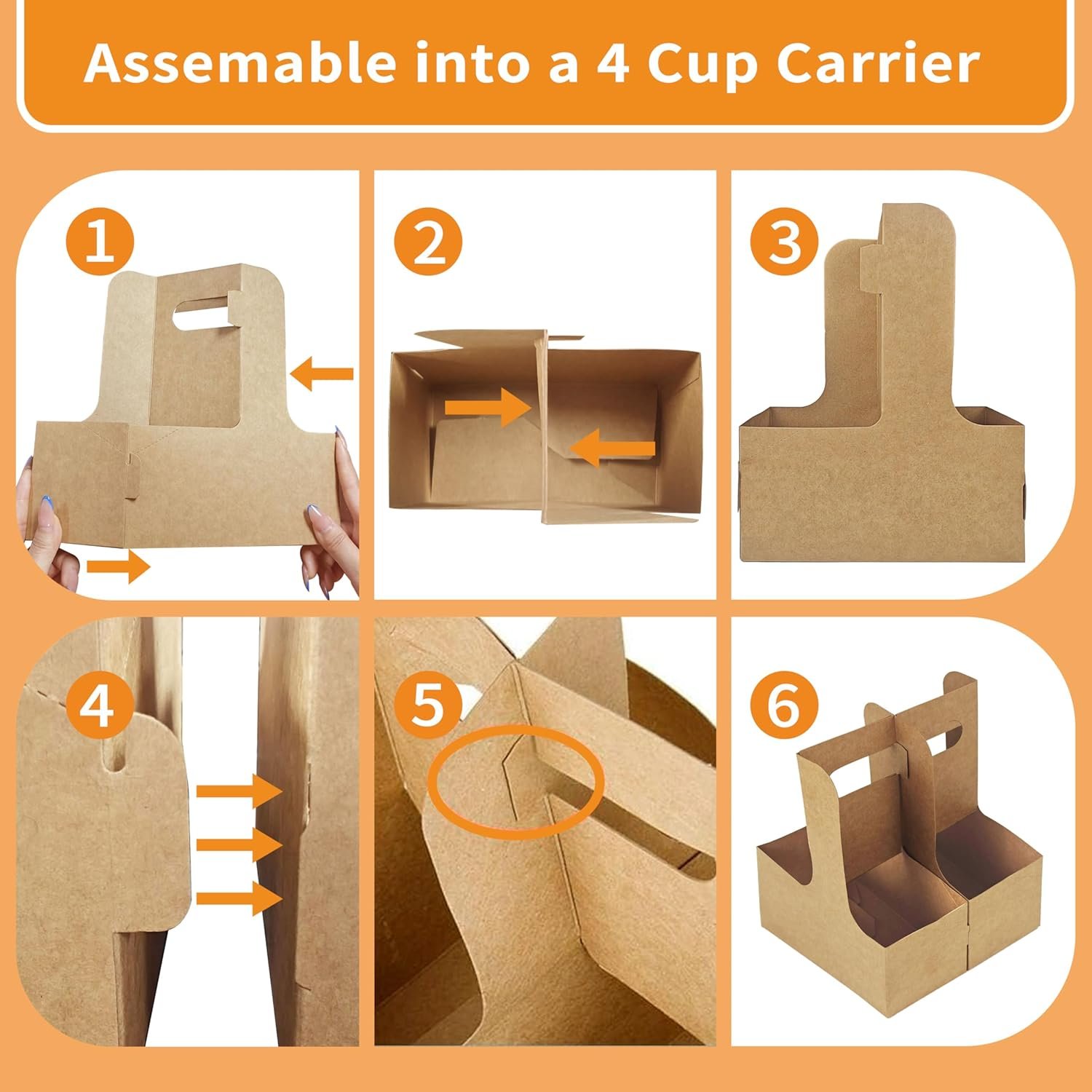 Assemable into a 4 Cup Carrier

1

2

3

4

5

6