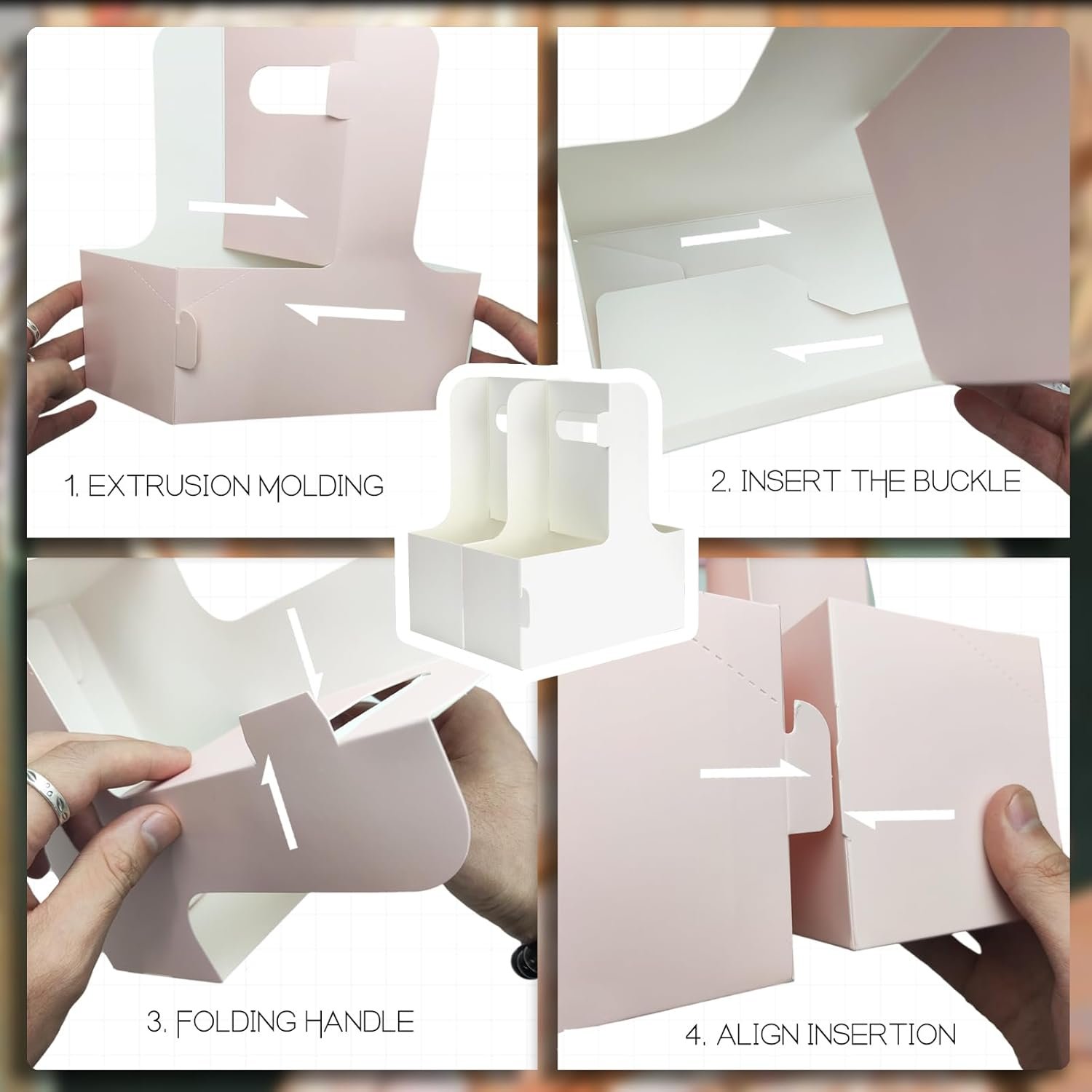 1. EXTRUSION MOLDING

2. INSERT THE BUCKLE

3. FOLDING HANDLE

4. ALIGN INSERTION