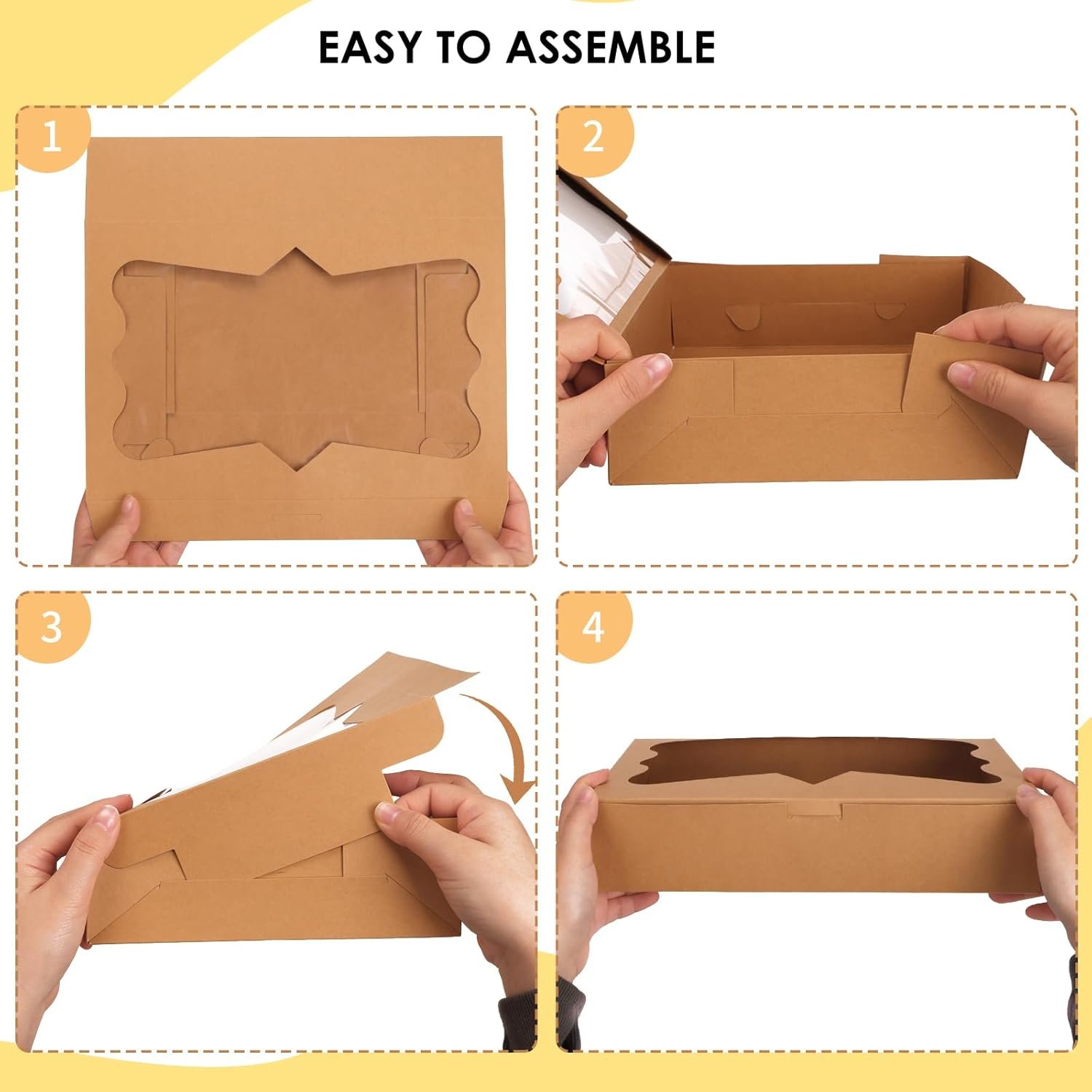 EASY TO ASSEMBLE

1

2

3

4