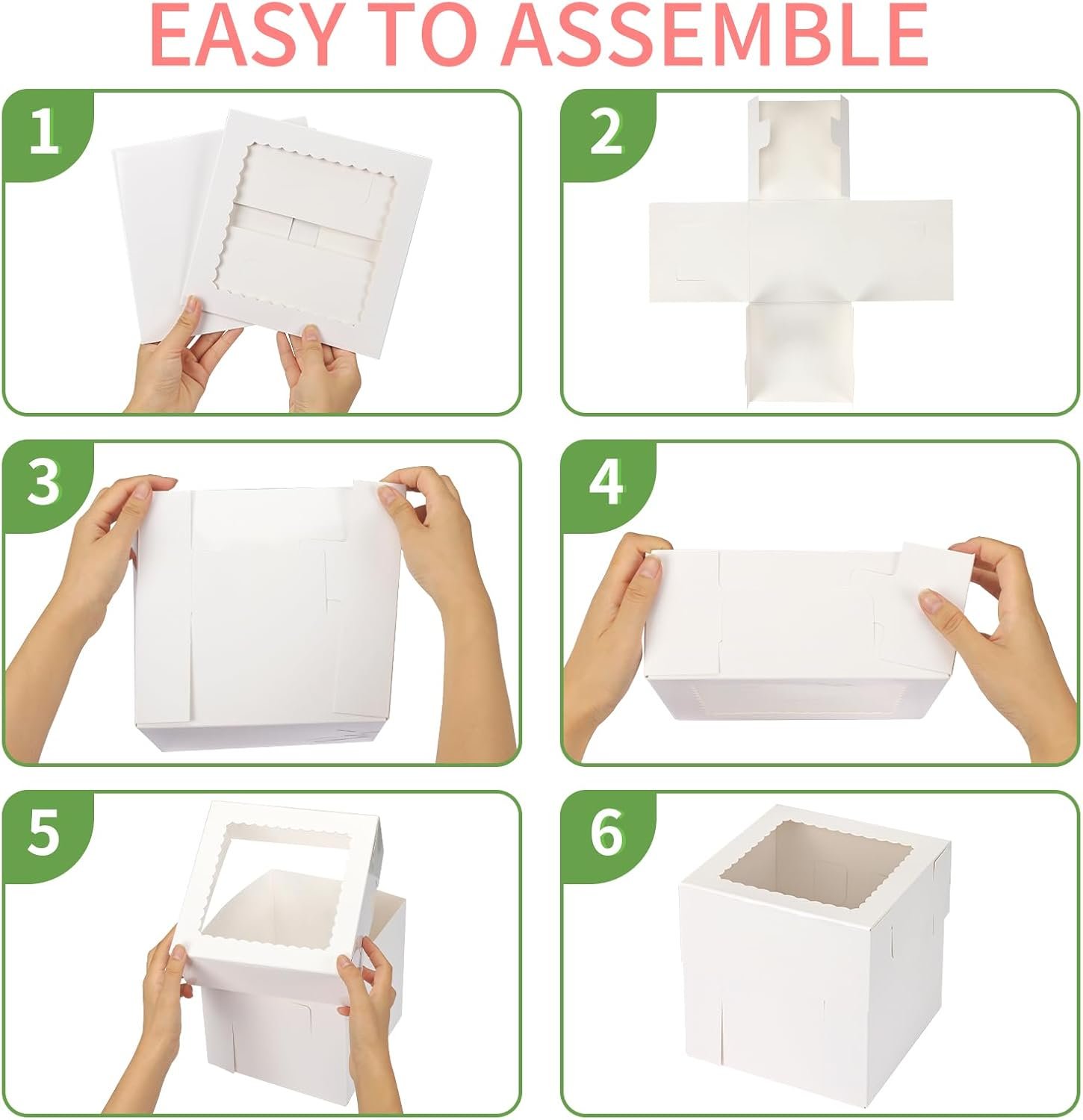 EASY TO ASSEMBLE

1

2

3

4

5

6