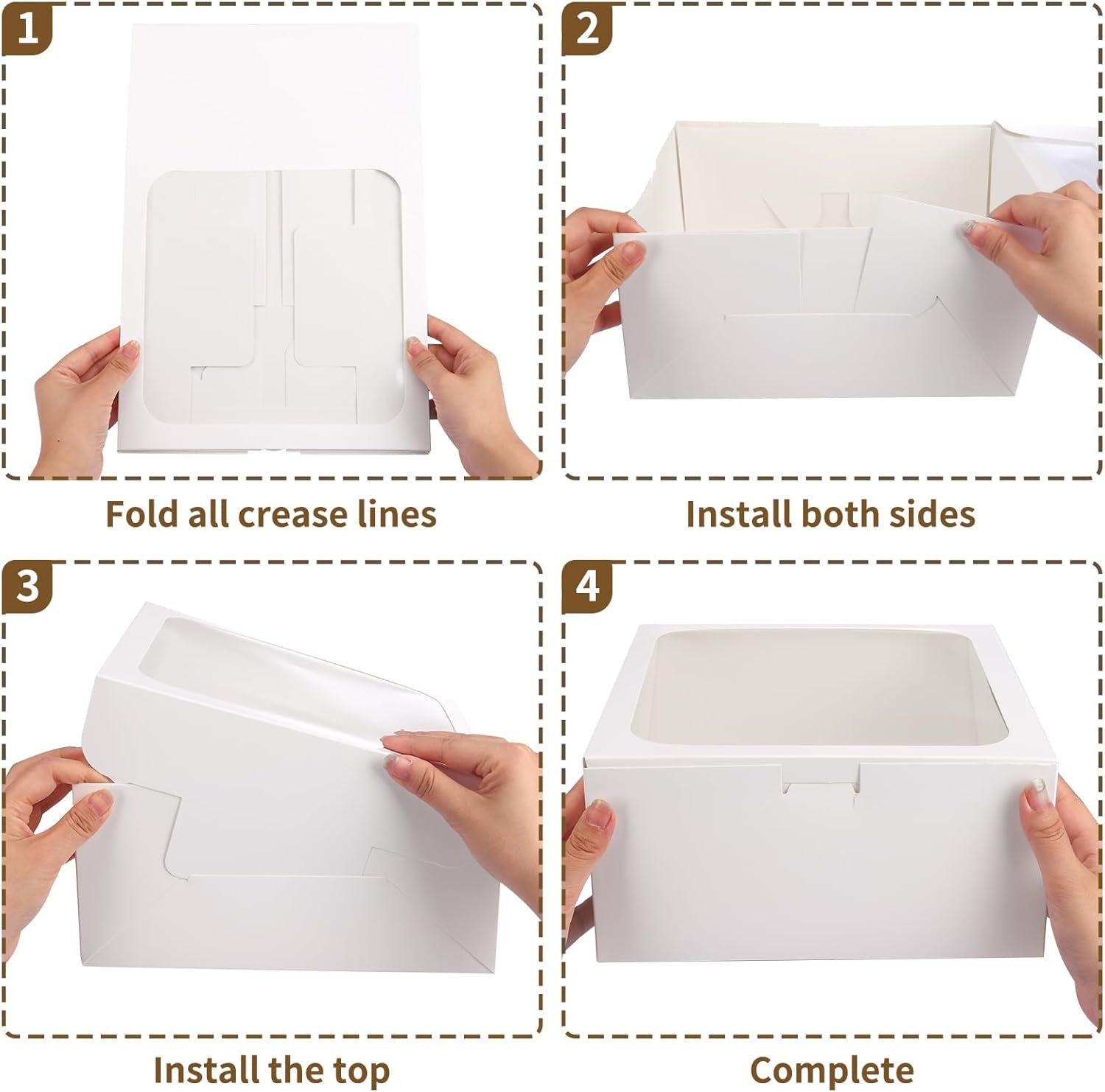 1

Fold all crease lines

2

Install both sides

3

Install the top

4

Complete