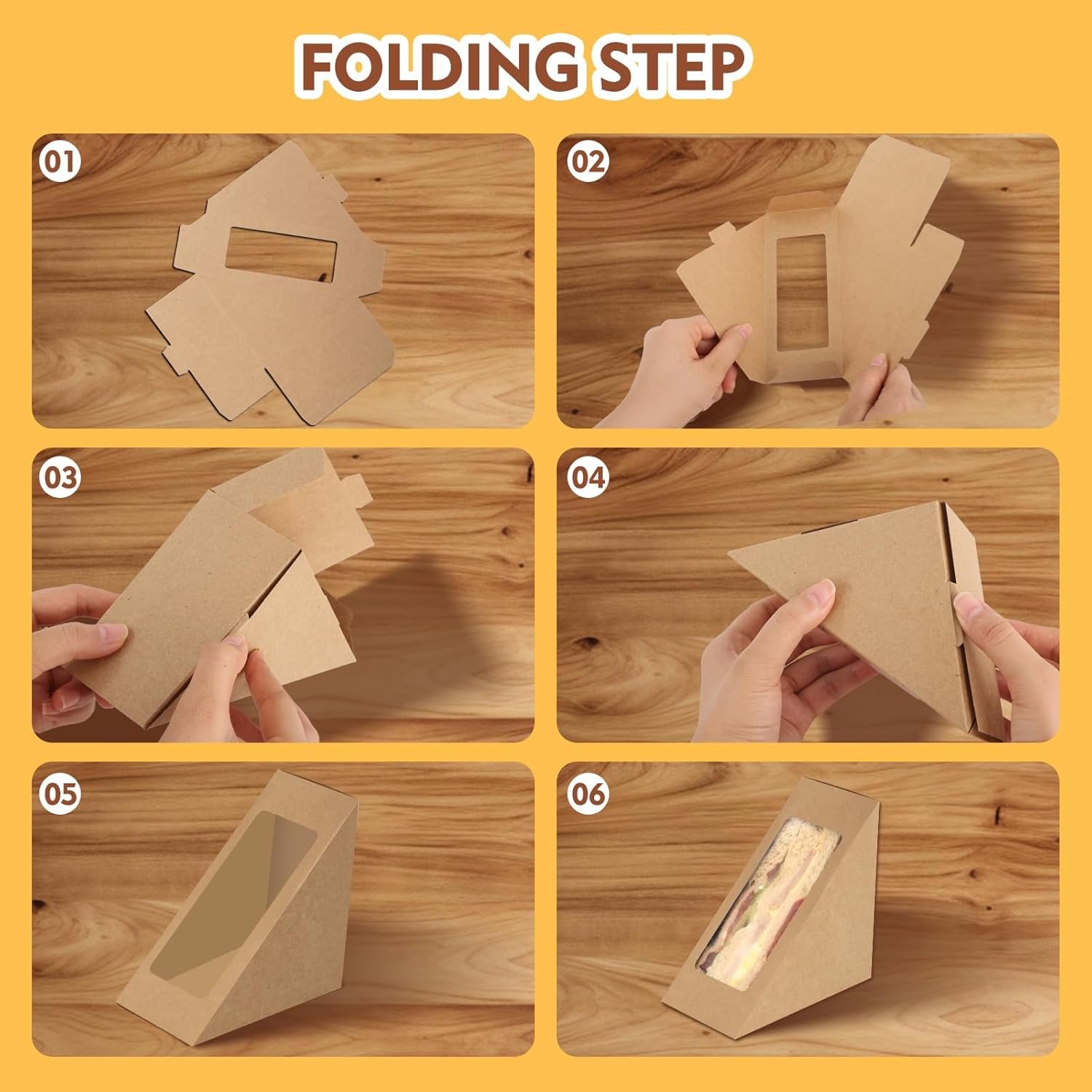 FOLDING STEP

01

02

03

04

05

06