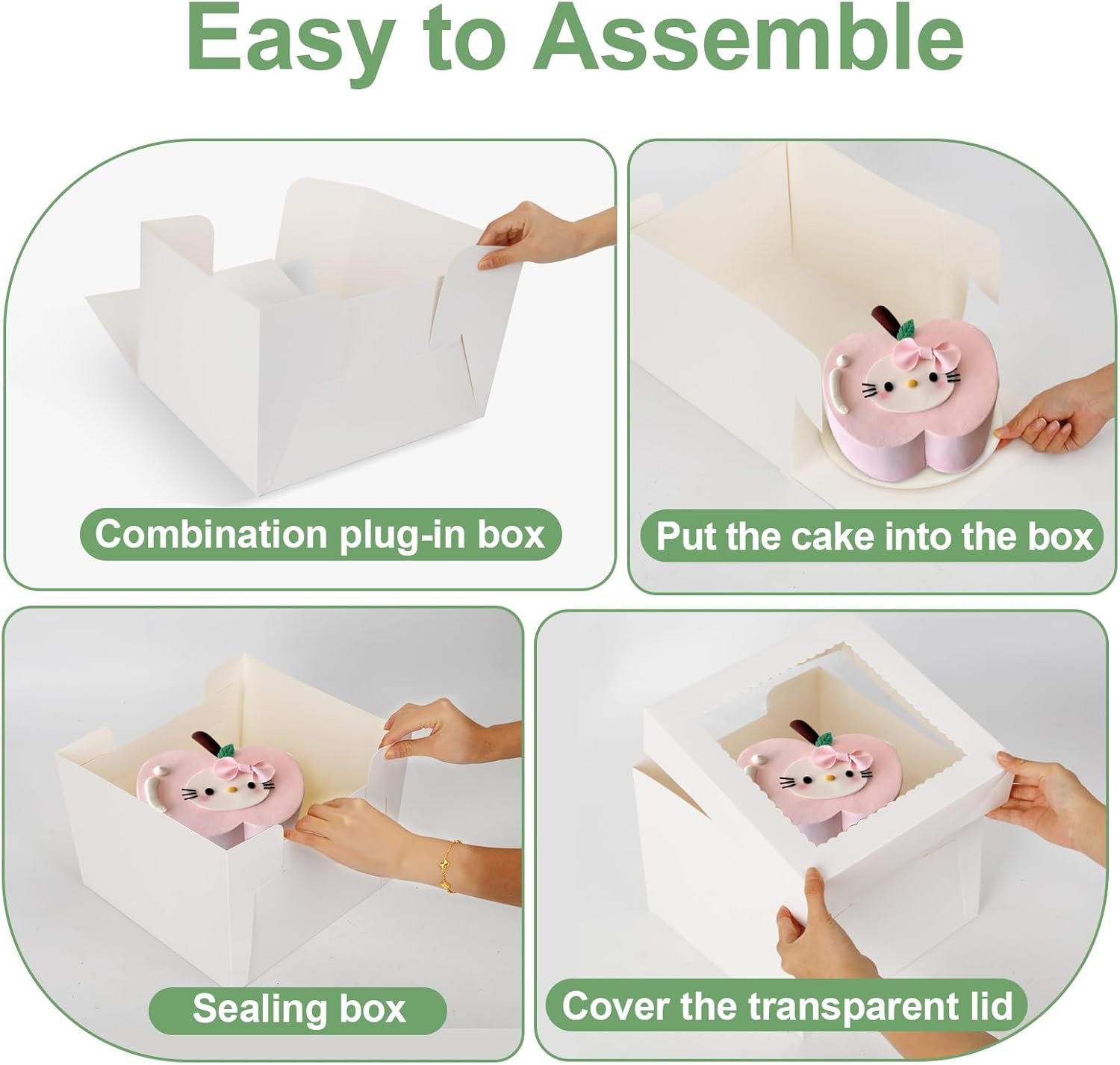 Easy to Assemble

Combination plug-in box

Put the cake into the box

Sealing box

Cover the transparent lid