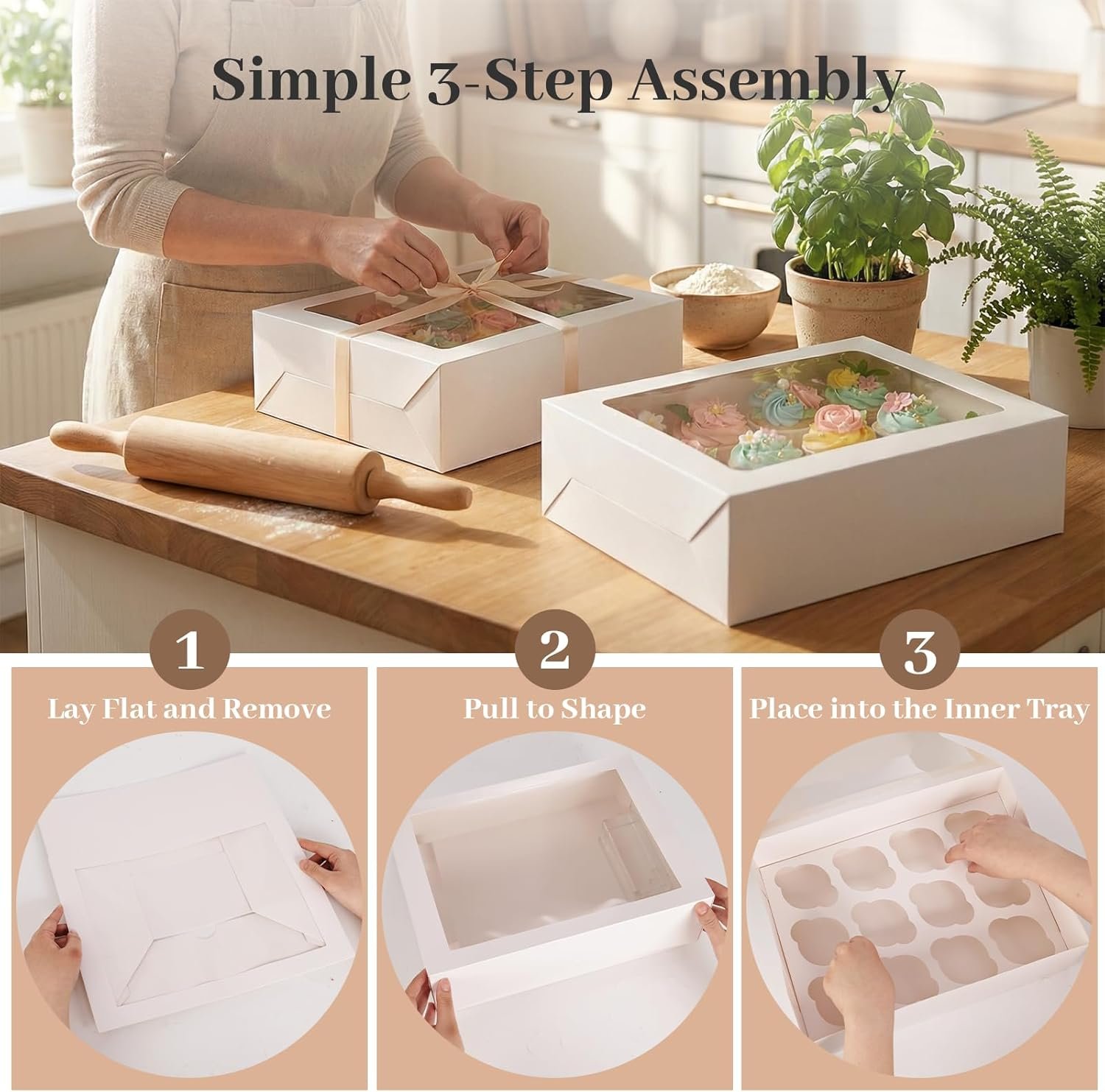 Simple 3-Step Assembly

1

Lay Flat and Remove

2

Pull to Shape

3

Place into the Inner Tray