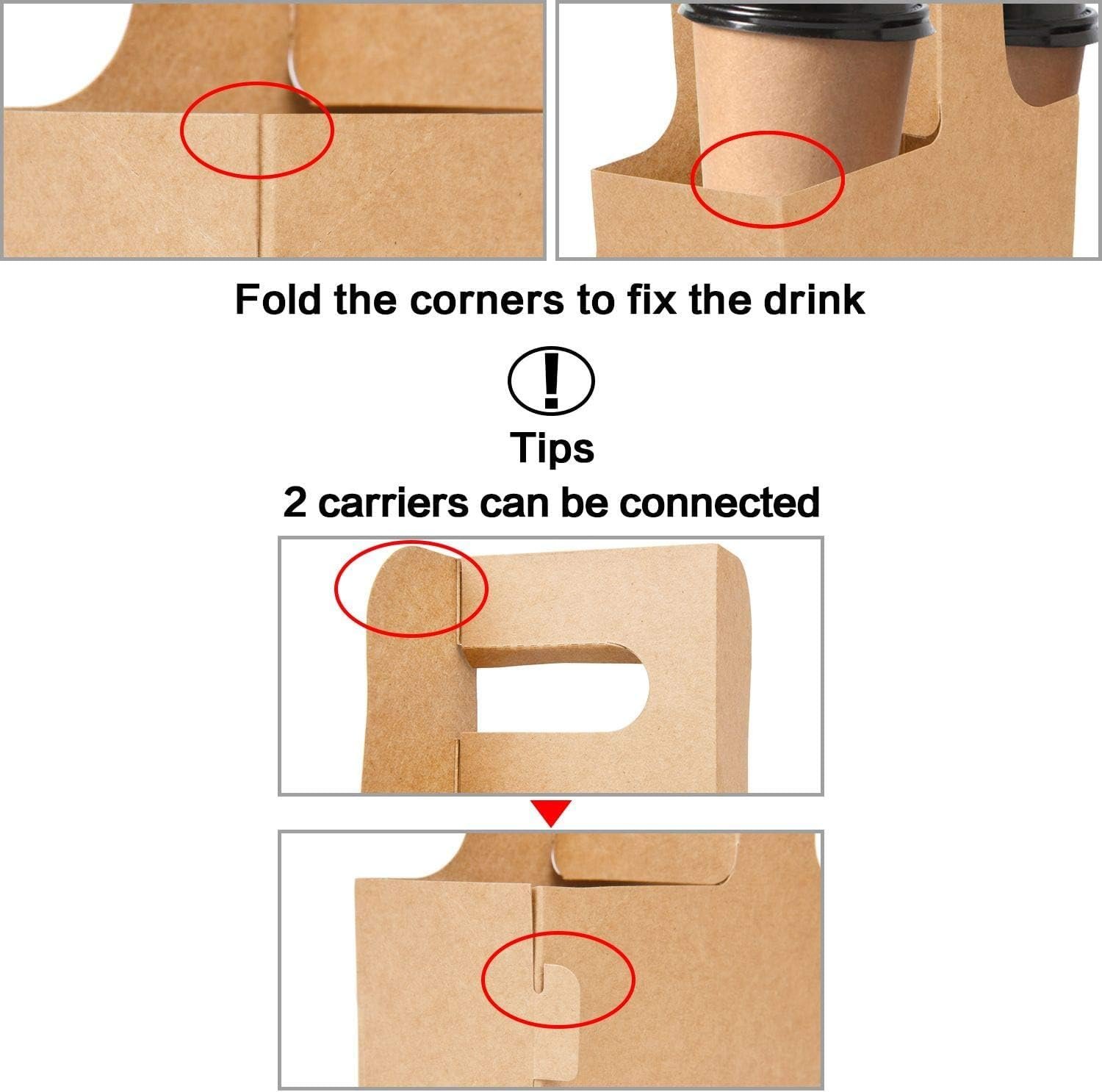 Fold the corners to fix the drink

!

Tips

2 carriers can be connected