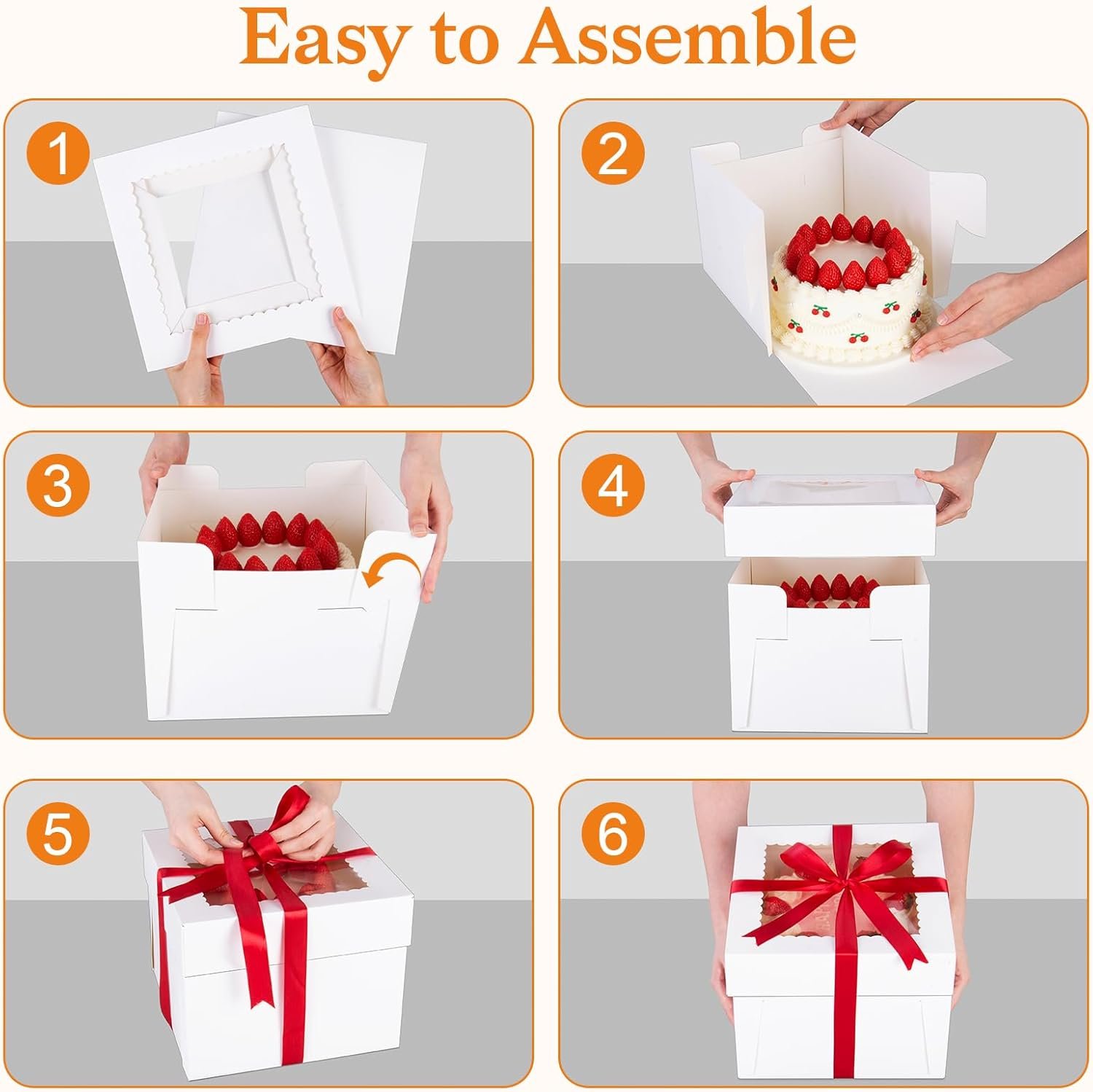 Easy to Assemble

1

2

3

4

5

6