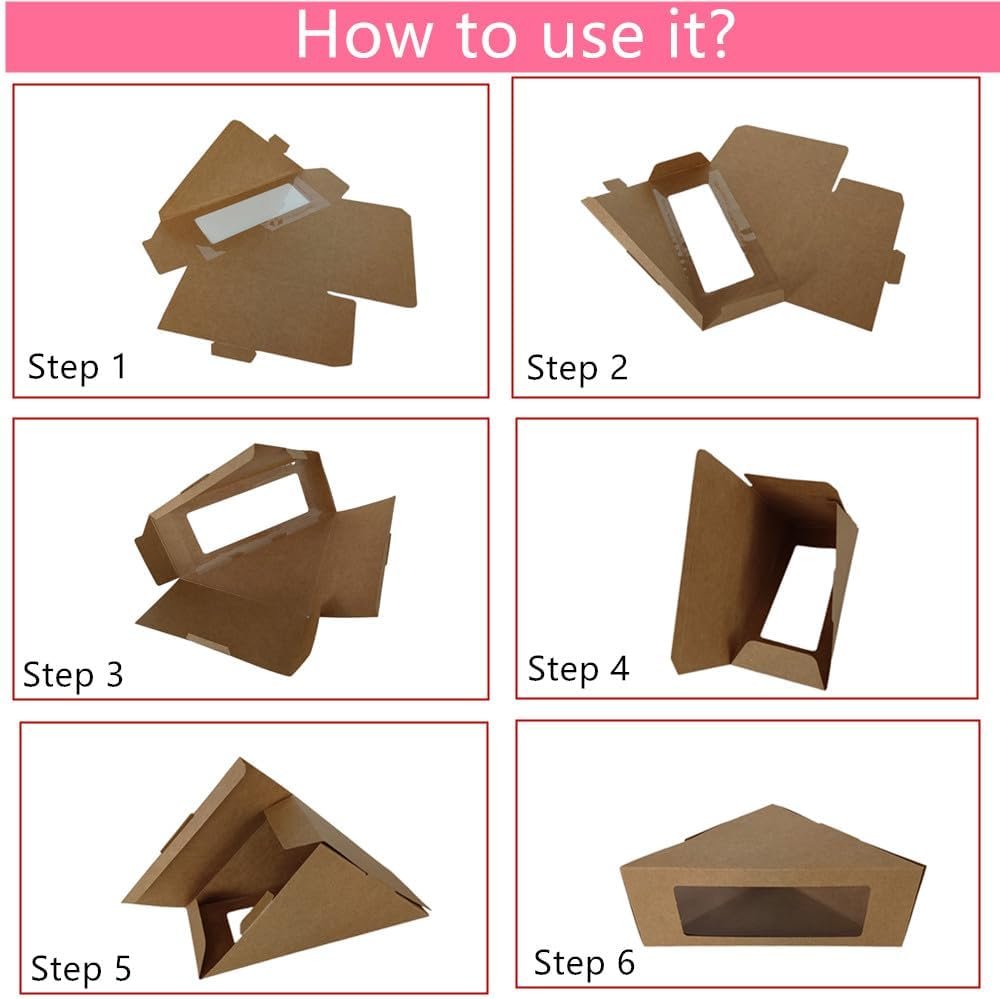 How to use it?

Step 1

Step 2

Step 3

Step 4

Step 5

Step 6