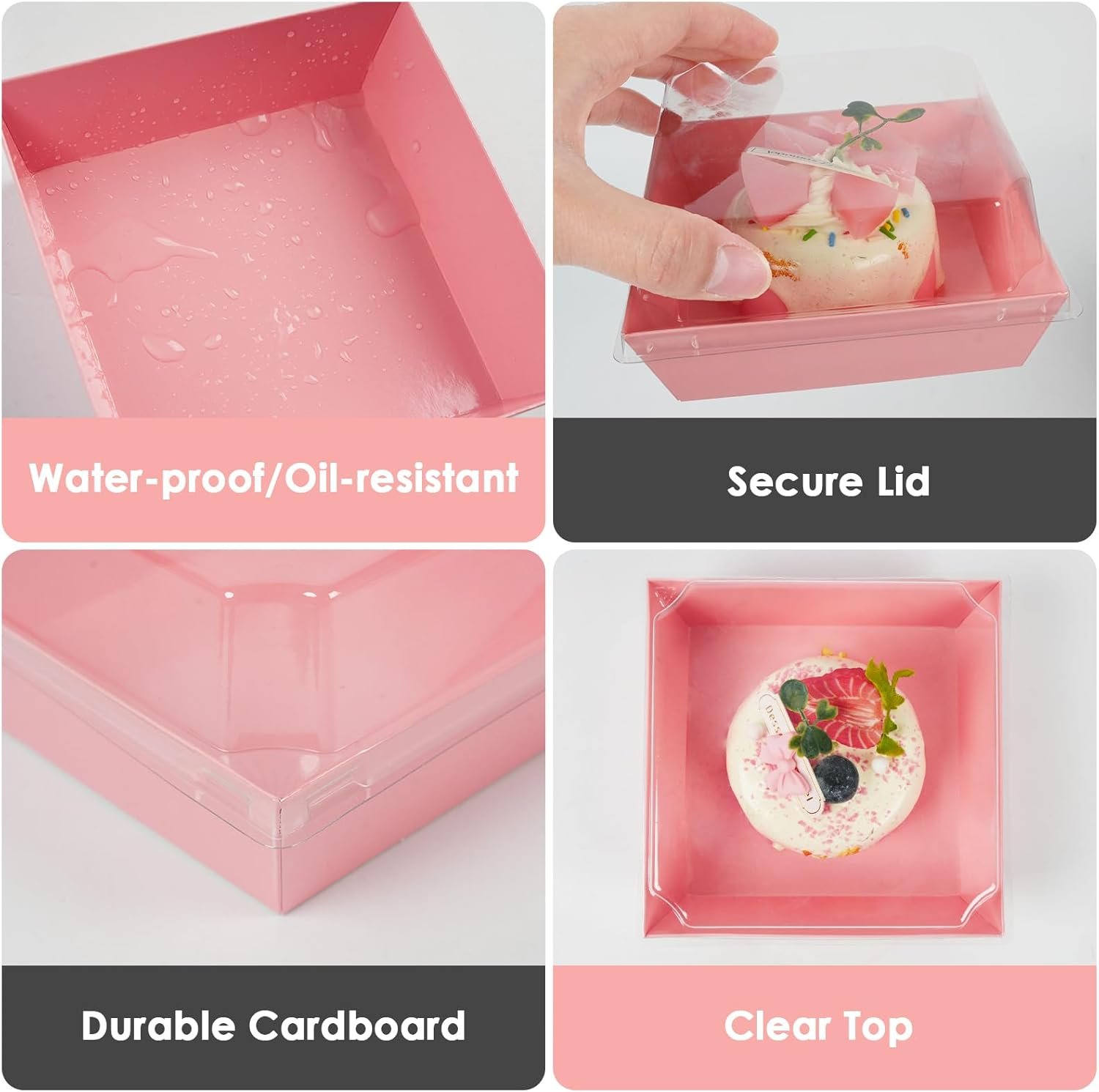 Water-proof/Oil-resistant

Secure Lid

Durable Cardboard

Clear Top