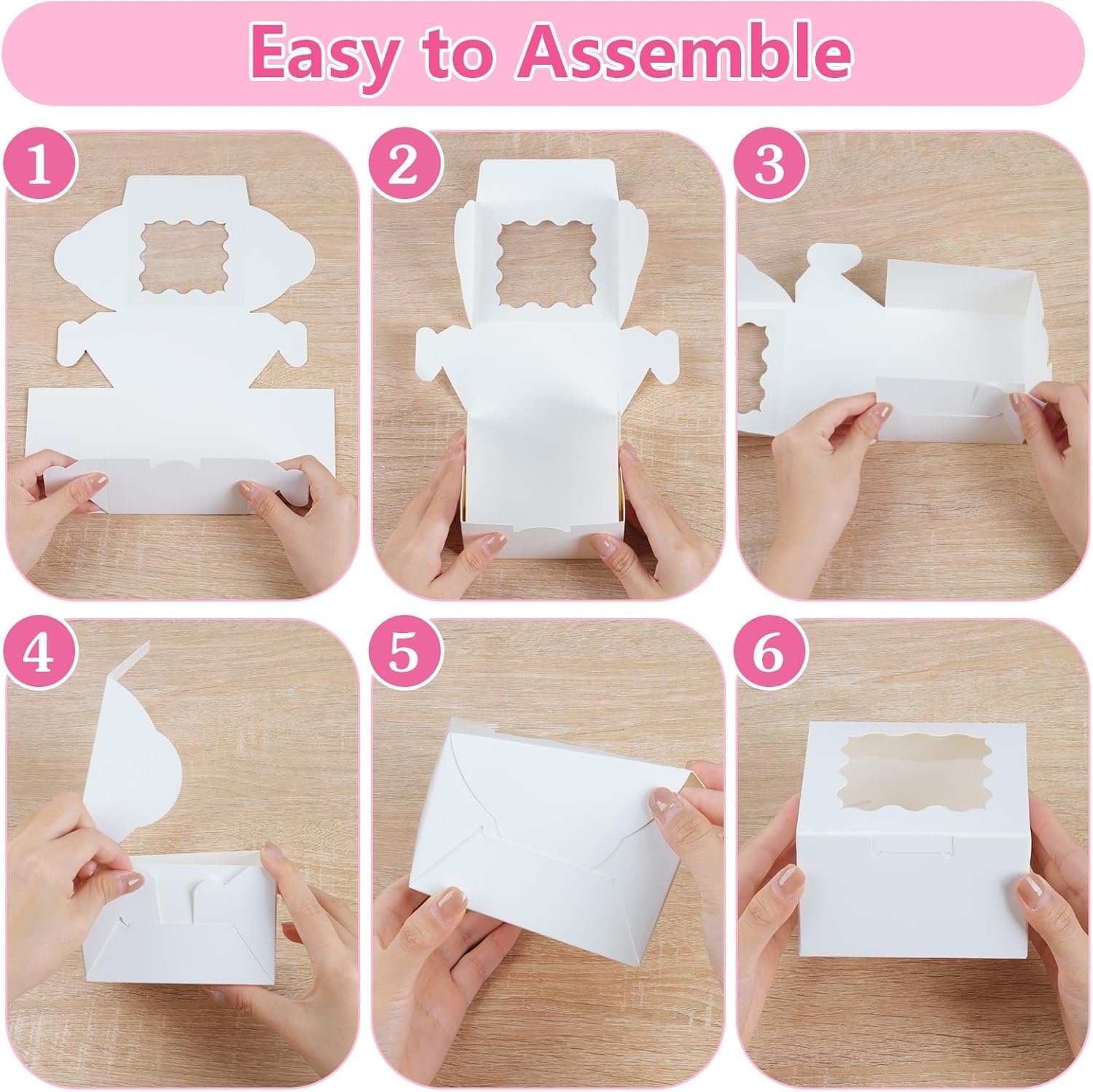 Easy to Assemble

1

2

3

4

5

6