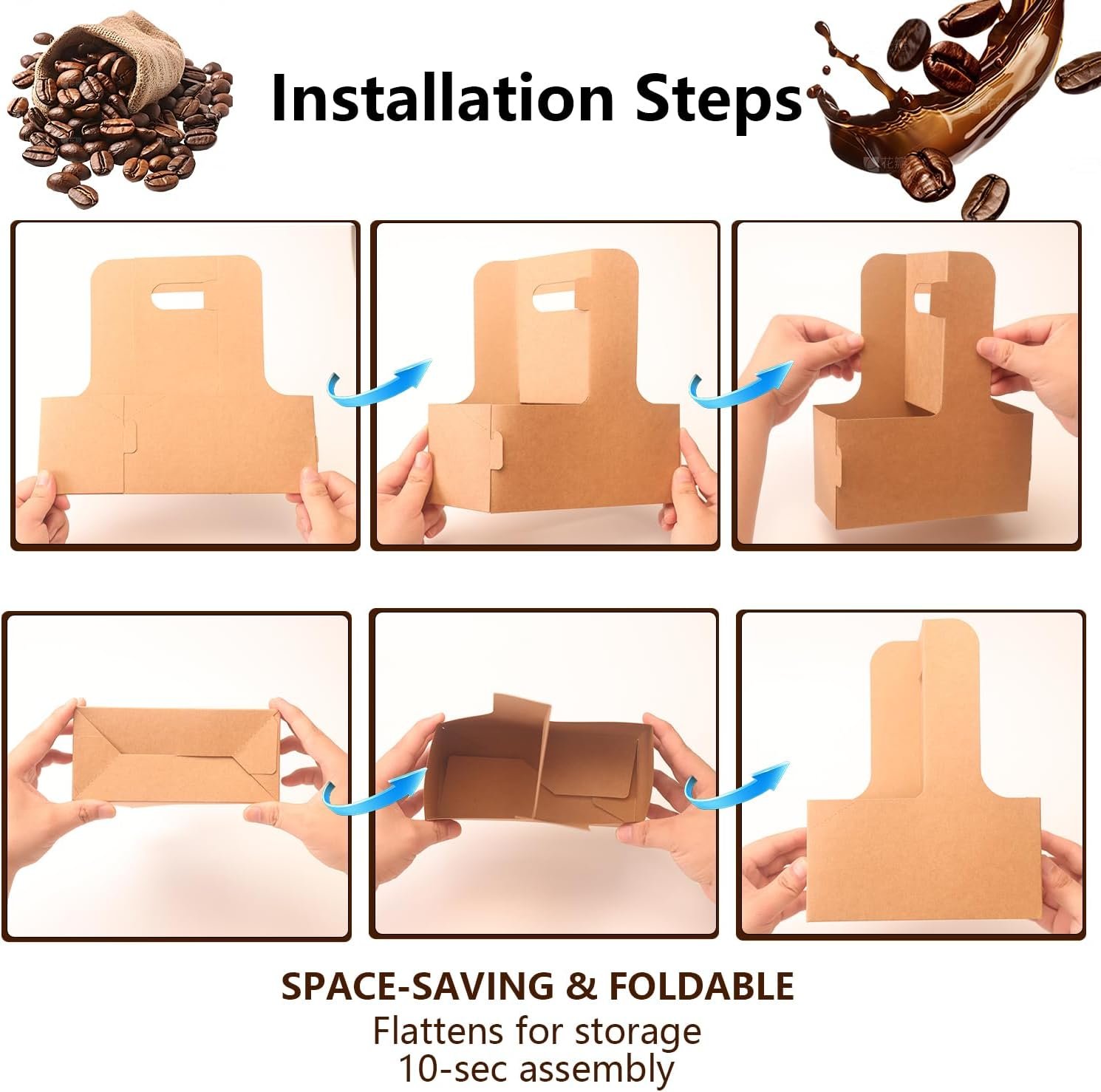 Installation Steps

SPACE-SAVING & FOLDABLE
Flattens for storage
10-sec assembly