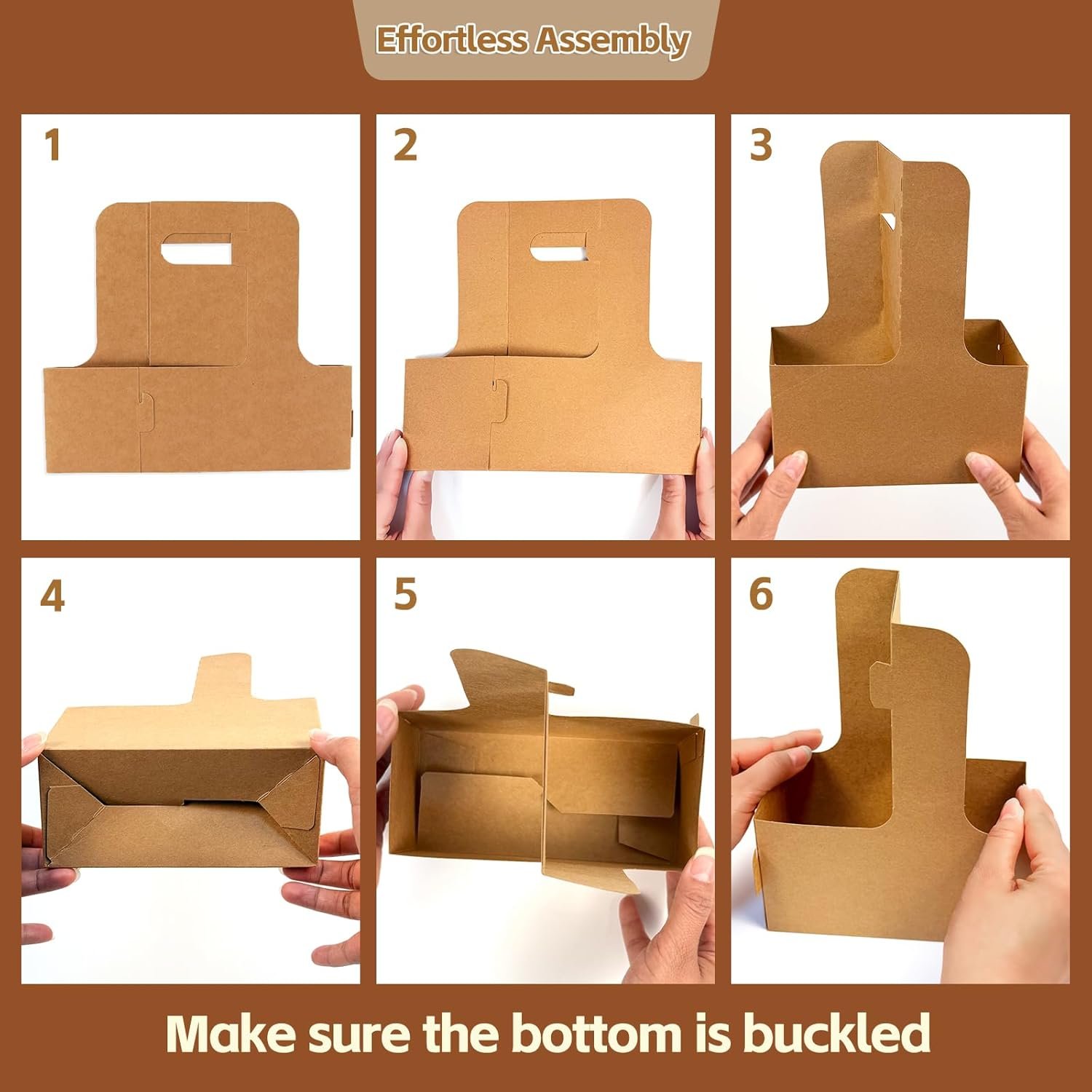 Effortless Assembly

1

2

3

4

5

6

Make sure the bottom is buckled