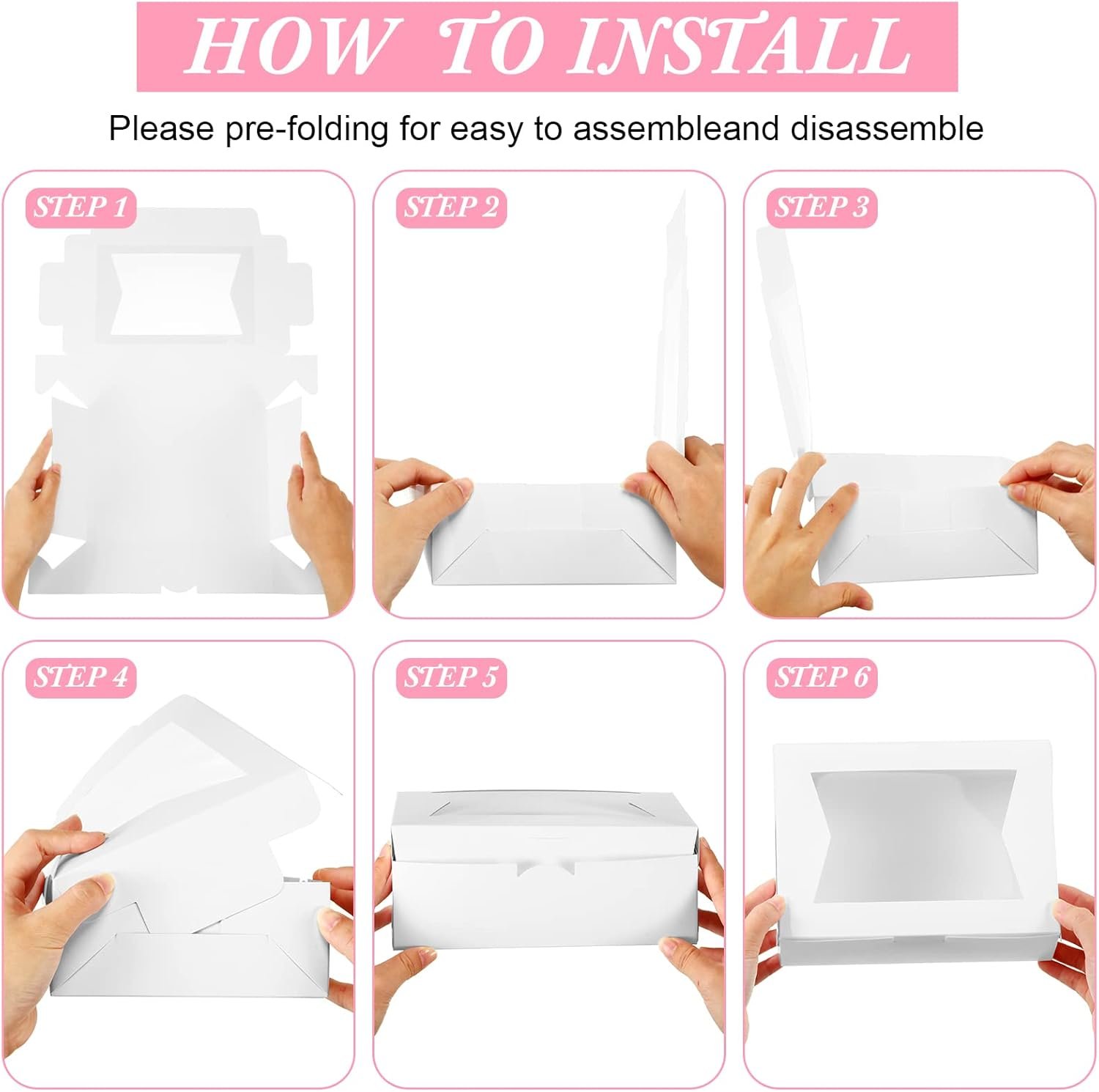 HOW TO INSTALL

Please pre-folding for easy to assembleand disassemble

STEP 1

STEP 2

STEP 3

STEP 4

STEP 5

STEP 6