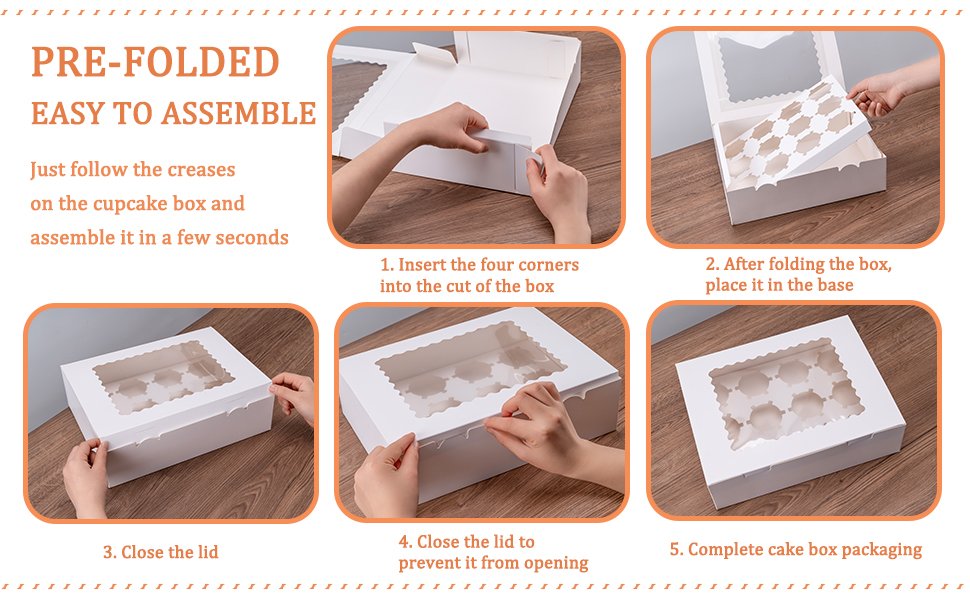 PRE-FOLDED
EASY TO ASSEMBLE

Just follow the creases on the cupcake box and assemble it in a few seconds

1. Insert the four corners into the cut of the box

2. After folding the box, place it in the base

3. Close the lid

4. Close the lid to prevent it from opening

5. Complete cake box packaging