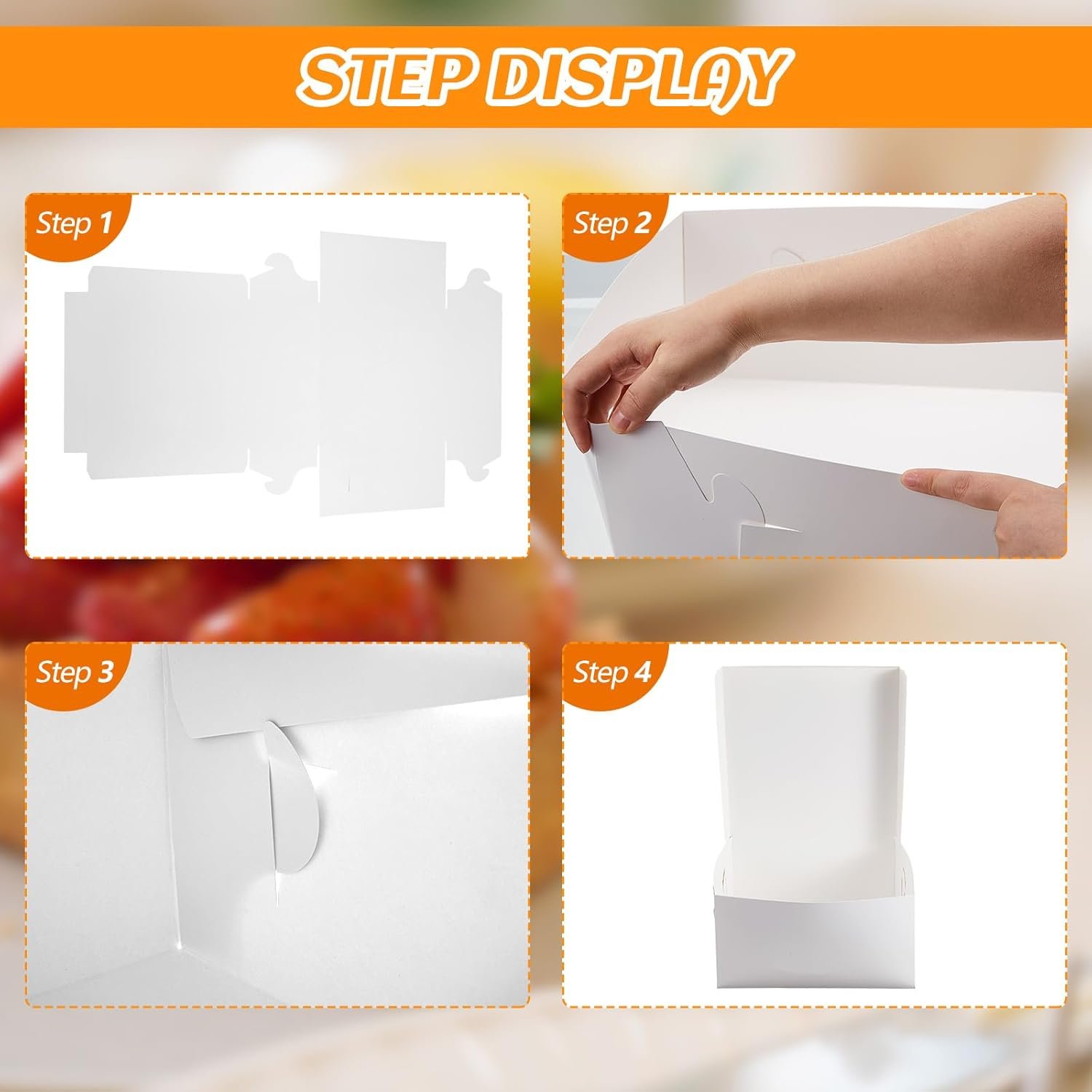 STEP DISPLAY

Step 1

Step 2

Step 3

Step 4