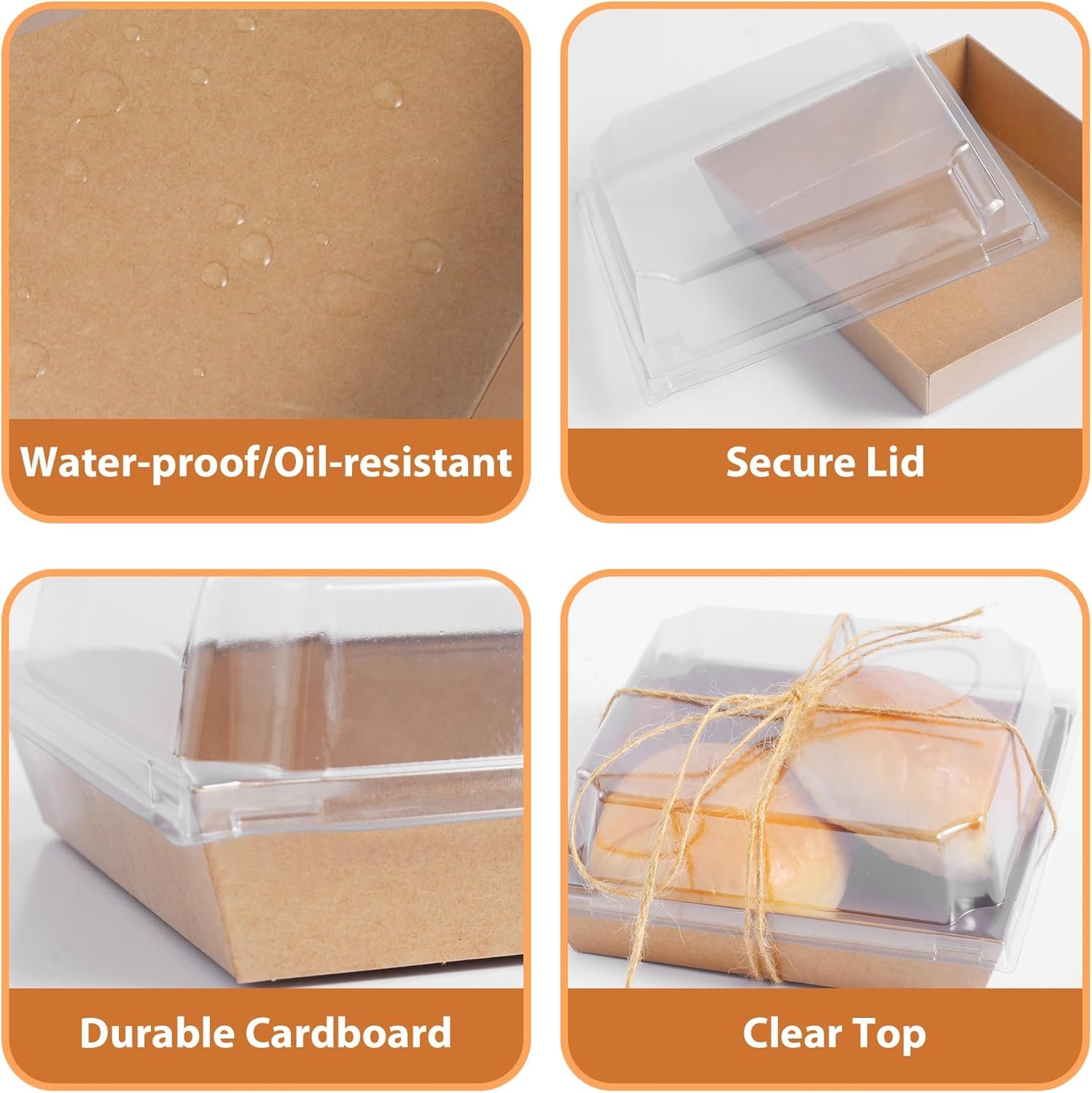 Water-proof/Oil-resistant

Secure Lid

Durable Cardboard

Clear Top