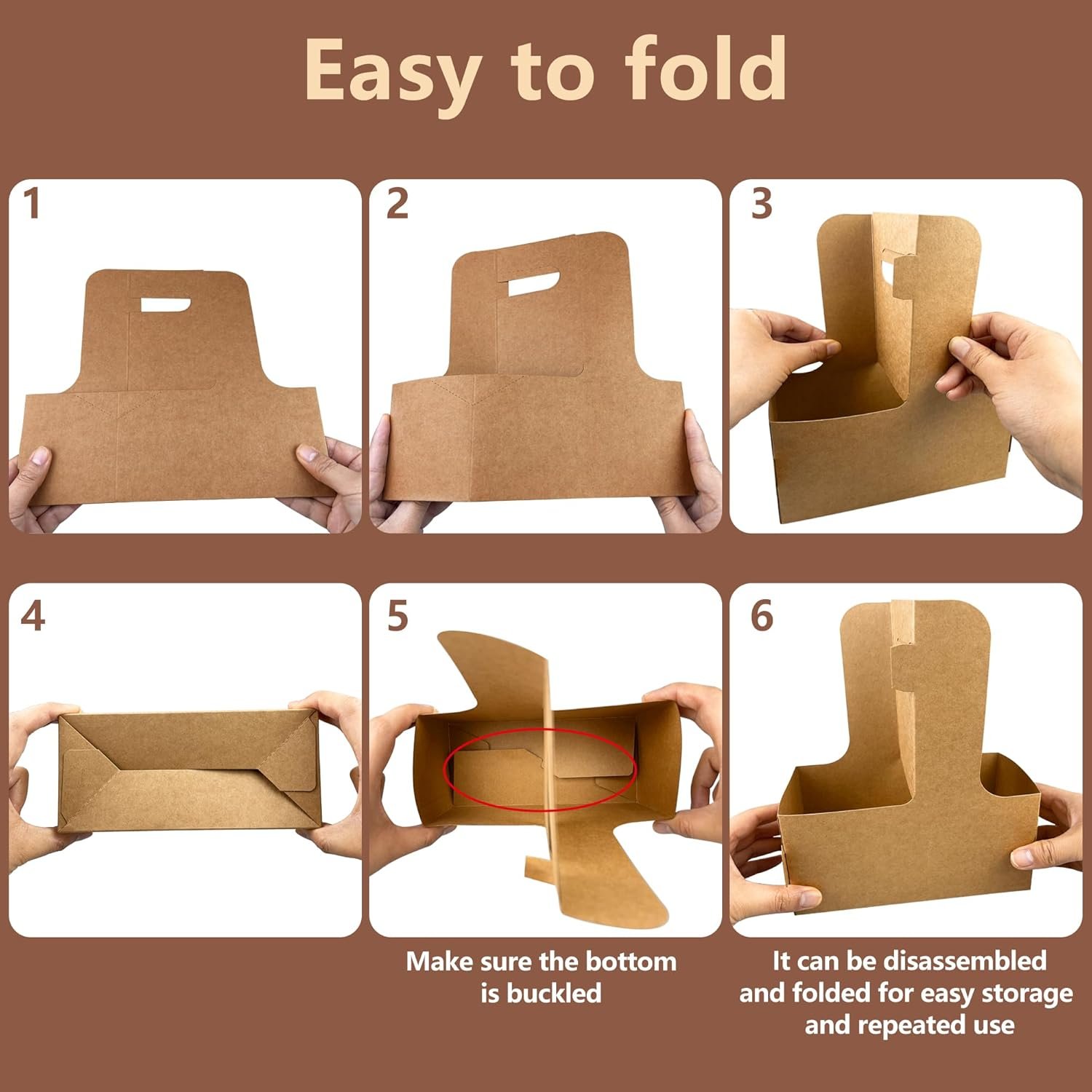 Easy to fold

1

2

3

4

5

6

Make sure the bottom is buckled

It can be disassembled and folded for easy storage and repeated use