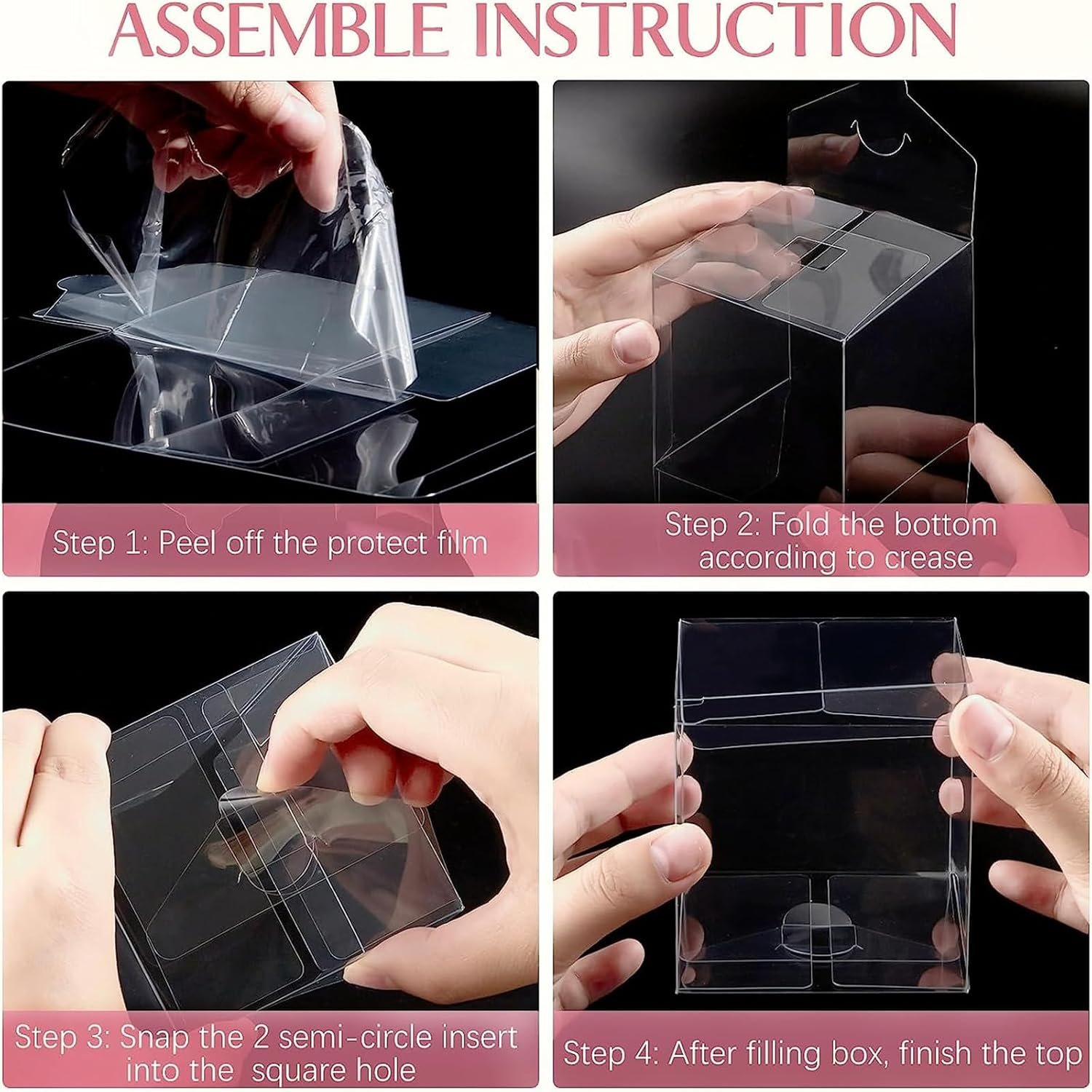 ASSEMBLE INSTRUCTION

Step 1: Peel off the protect film

Step 2: Fold the bottom according to crease

Step 3: Snap the 2 semi-circle insert into the square hole

Step 4: After filling box, finish the top