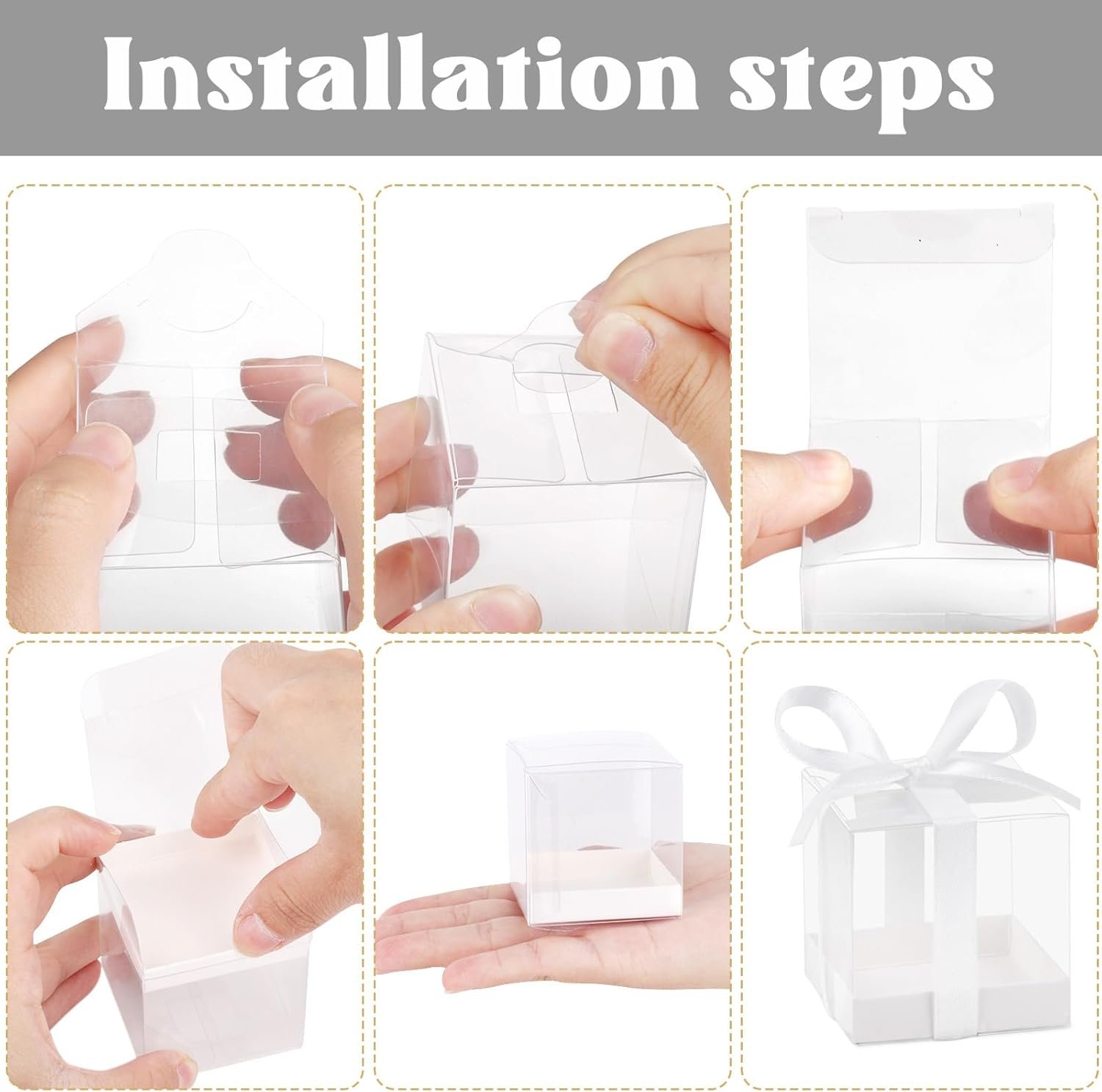 Installation steps