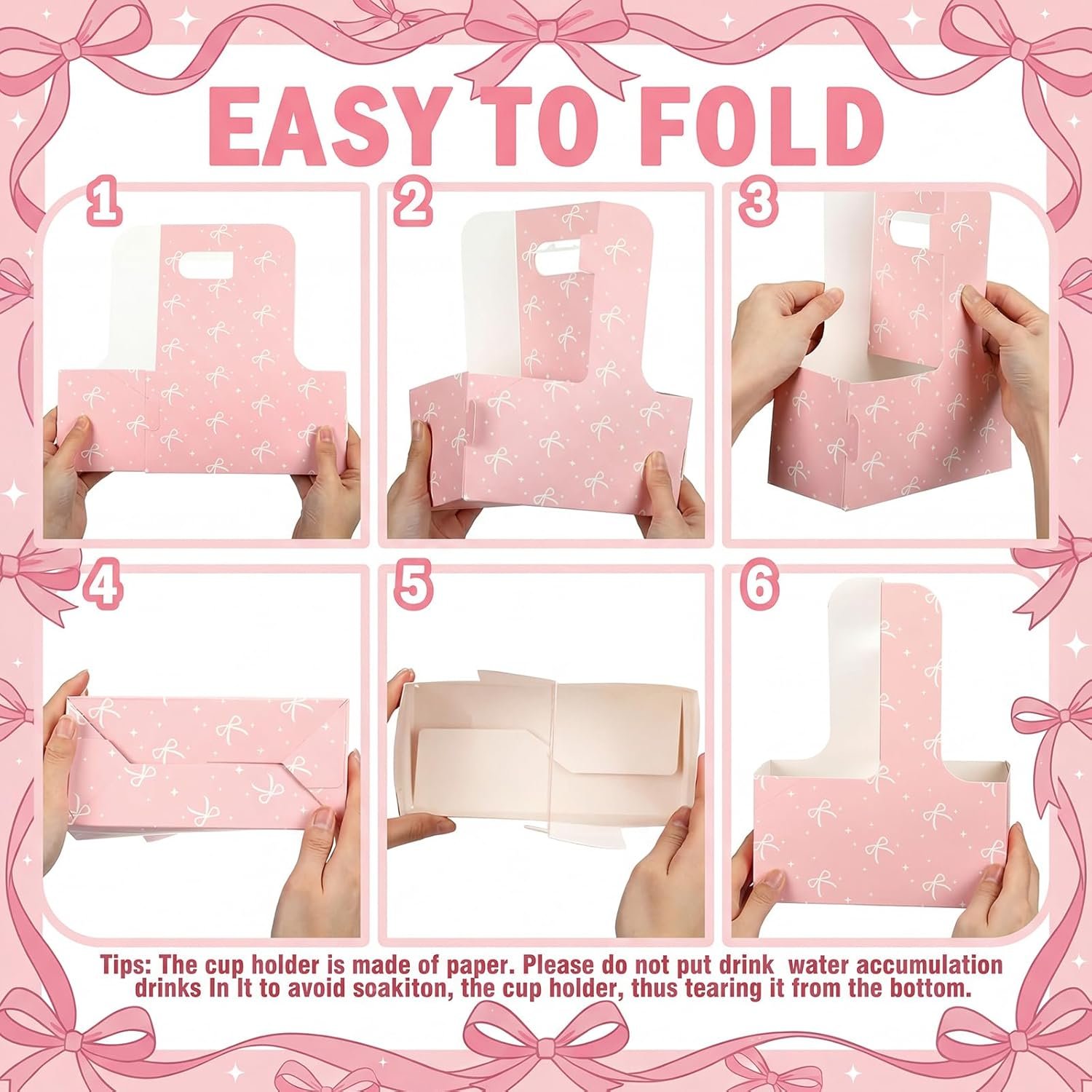 EASY TO FOLD

1

2

3

4

5

6

Tips: The cup holder is made of paper. Please do not put drink water accumulation drinks In It to avoid soakiton, the cup holder, thus tearing it from the bottom.