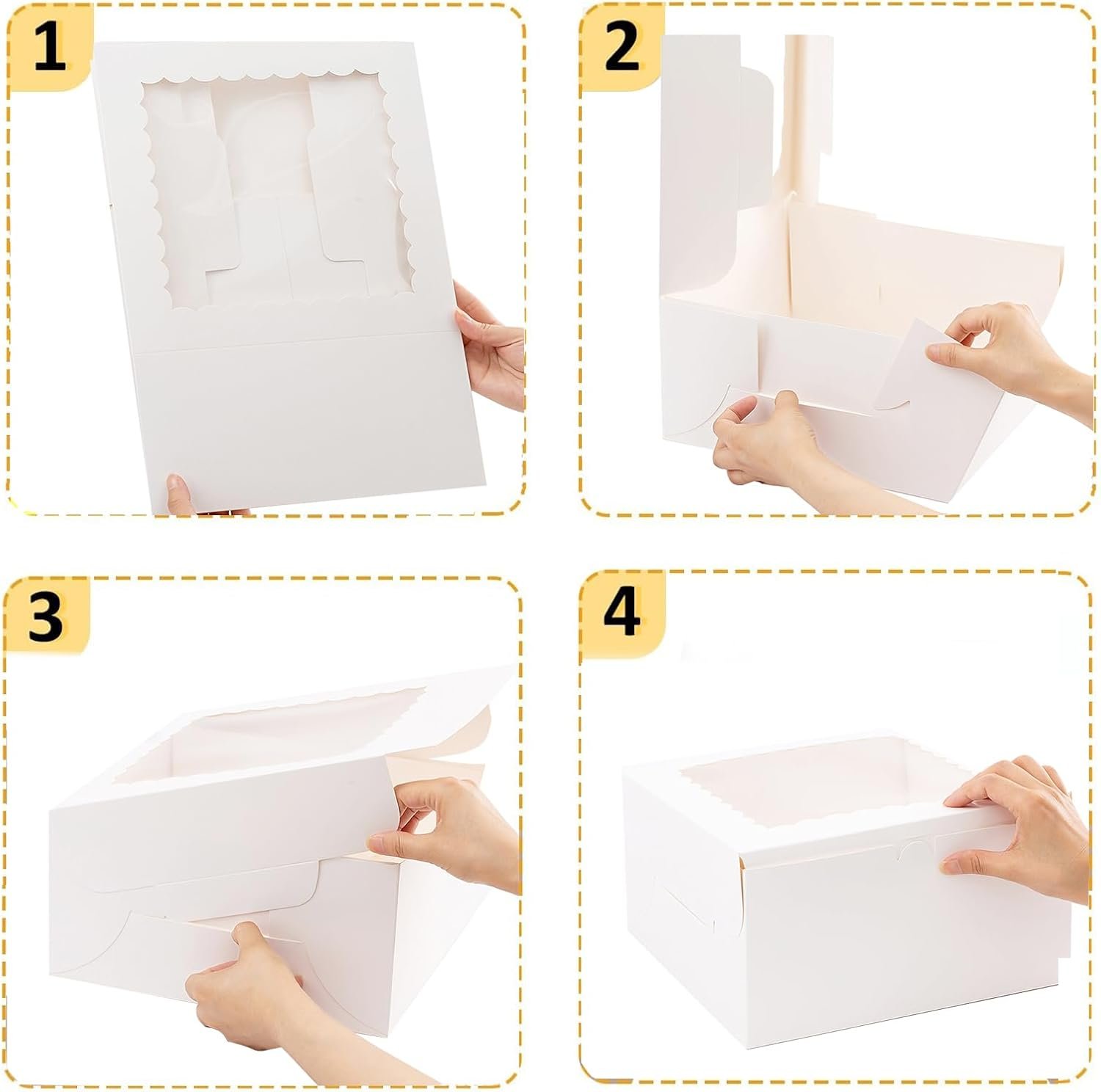 1

2

3

4