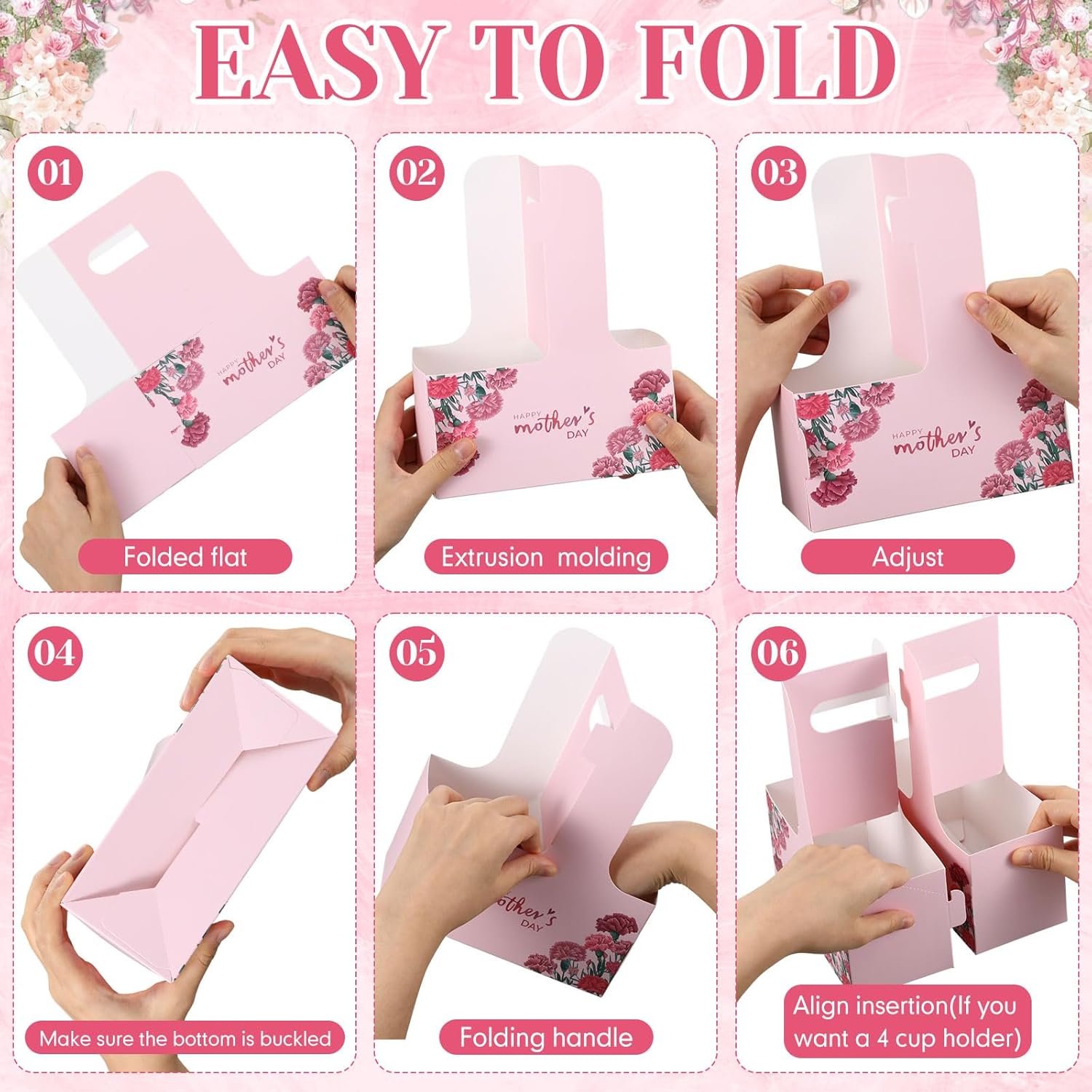 EASY TO FOLD

01

HAPPY mother's DAY

Folded flat

02

HAPPY mother's DAY

Extrusion molding

03

HAPPY mother's DAY

Adjust

04

Make sure the bottom is buckled

05

other's DAY

Folding handle

06

Align insertion(If you want a 4 cup holder)