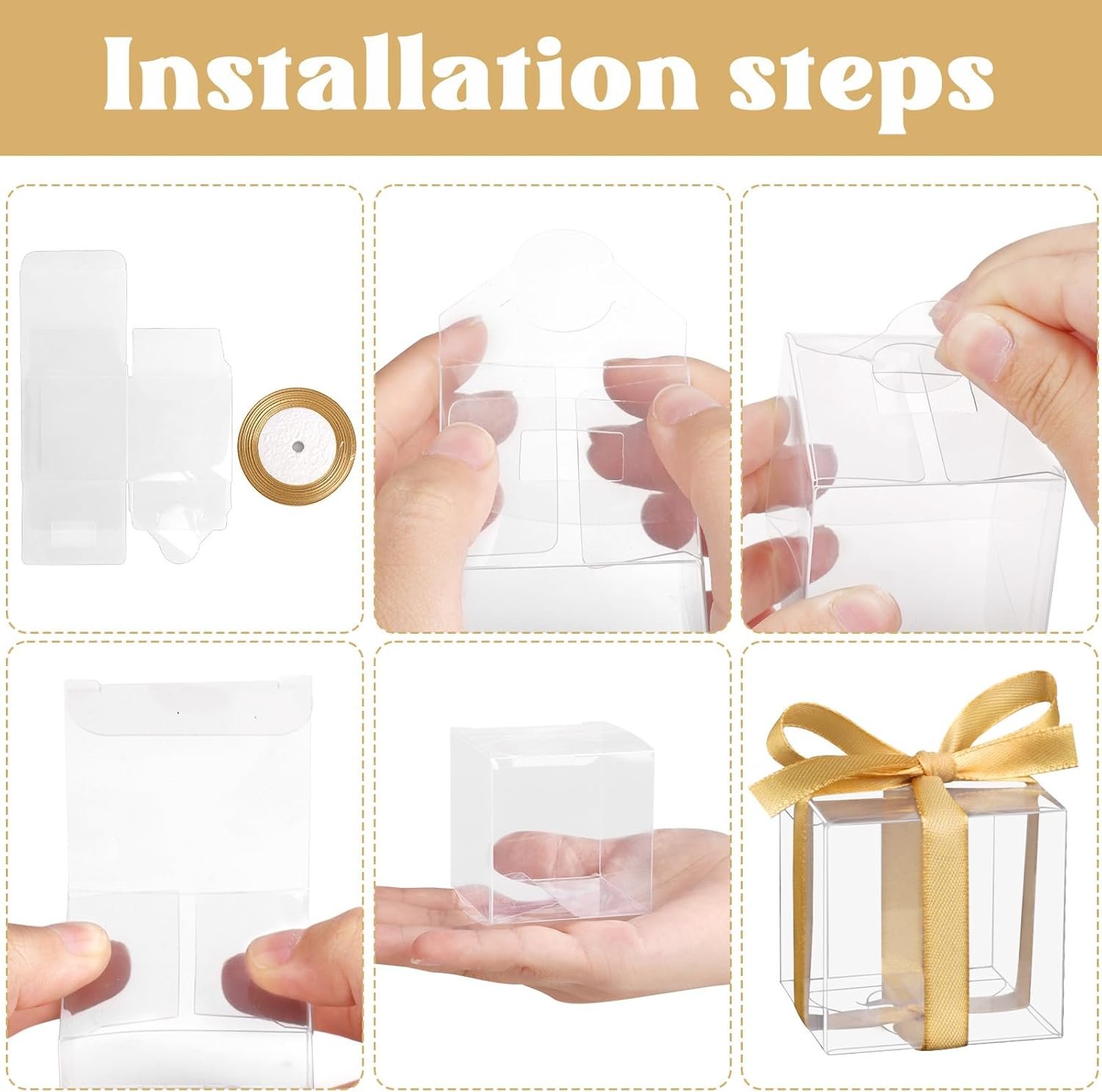 Installation steps