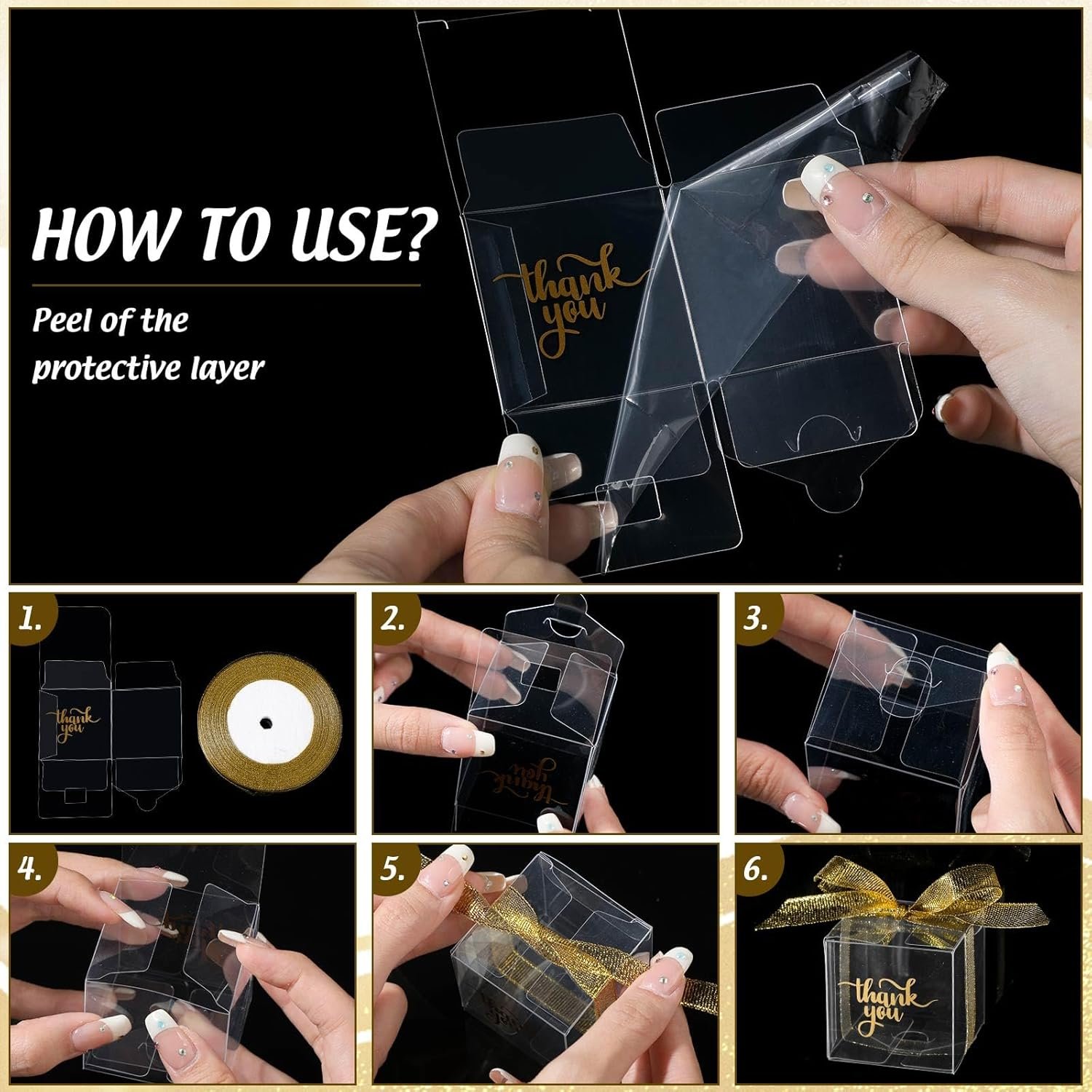 HOW TO USE?

Peel of the protective layer

thank you

1.

thank you

2.

thank you

3.

4.

5.

6.

thank you