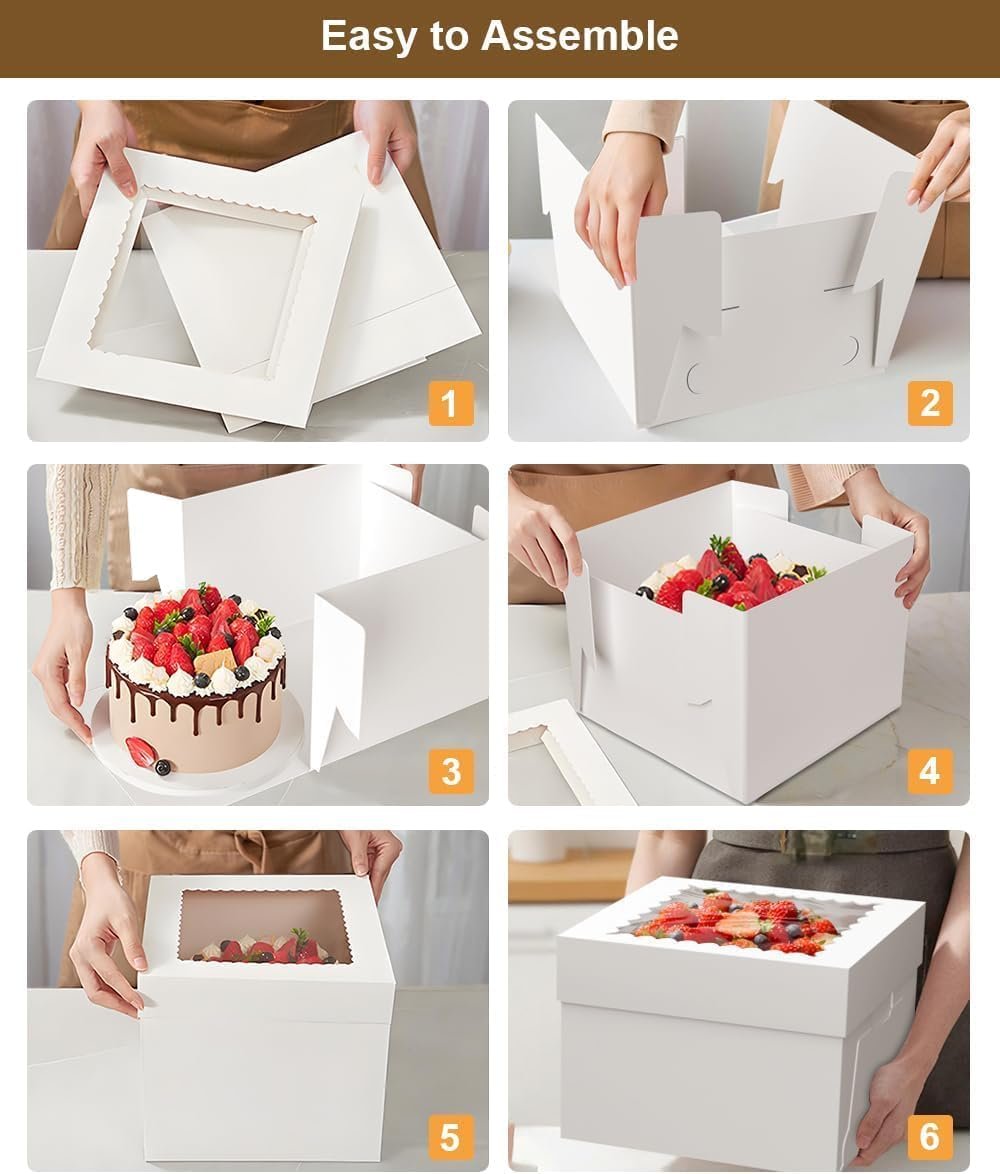 Easy to Assemble

1

2

3

4

5

6