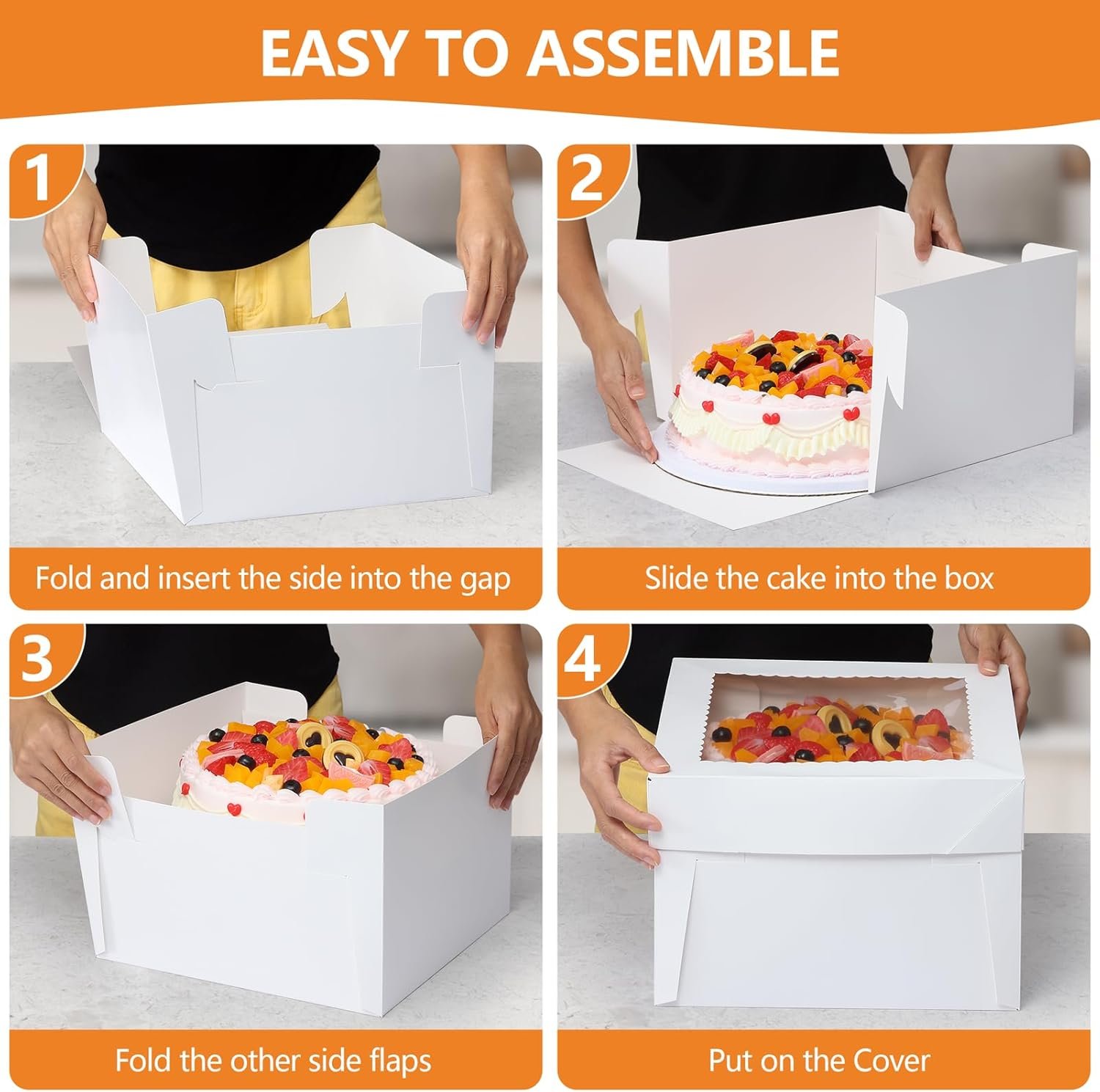 EASY TO ASSEMBLE

1

Fold and insert the side into the gap

2

Slide the cake into the box

3

Fold the other side flaps

4

Put on the Cover