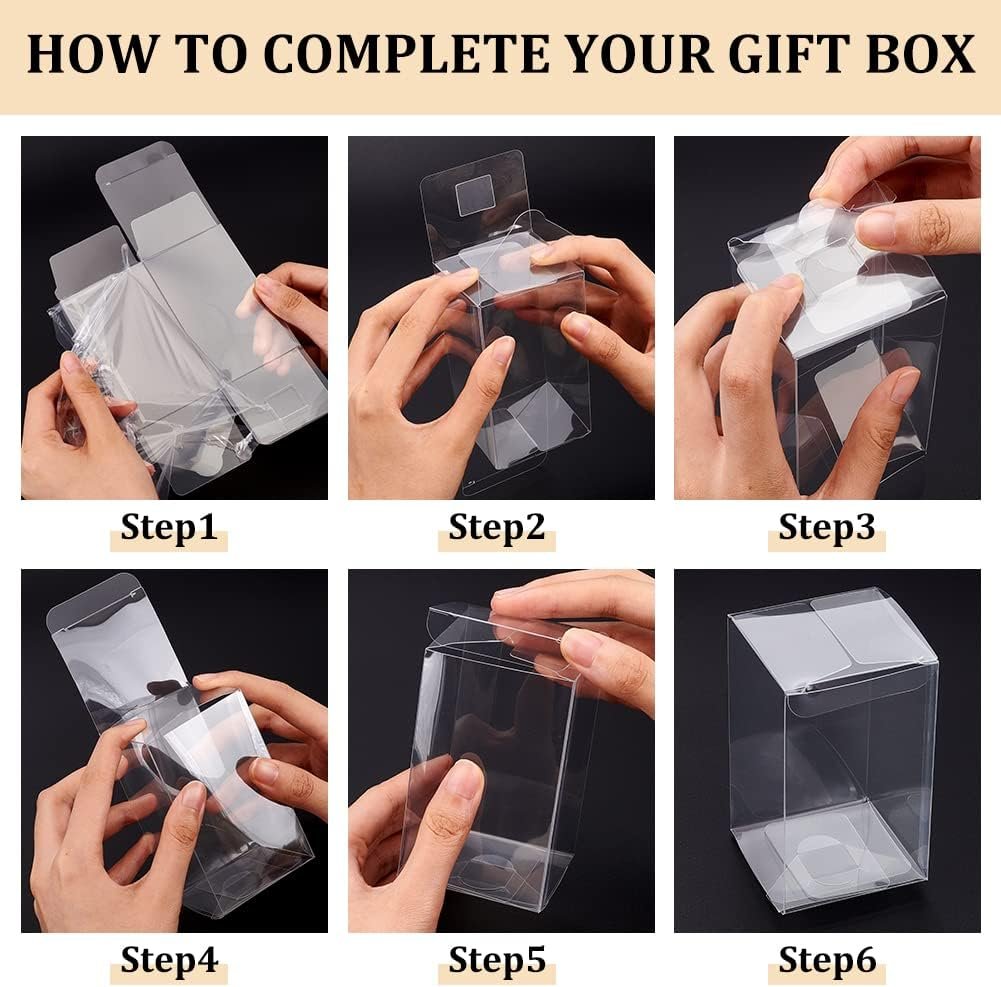 HOW TO COMPLETE YOUR GIFT BOX

Step1

Step2

Step3

Step4

Step5

Step6